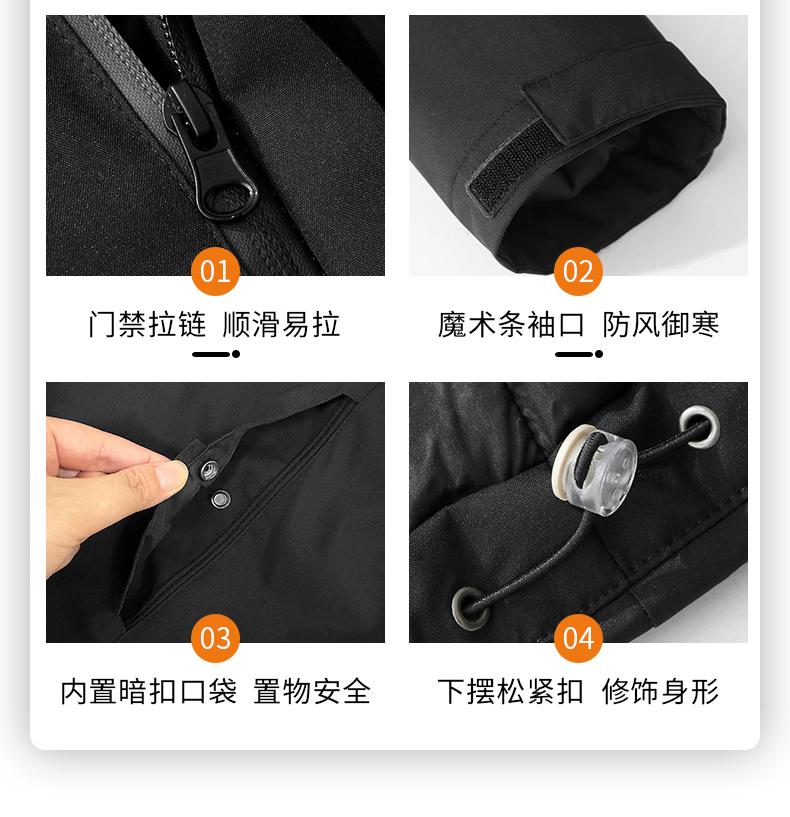 01

门禁拉链 顺滑易拉

02

魔术条袖口 防风御寒

03

内置暗扣口袋 置物安全

04

下摆松紧扣 修饰身形