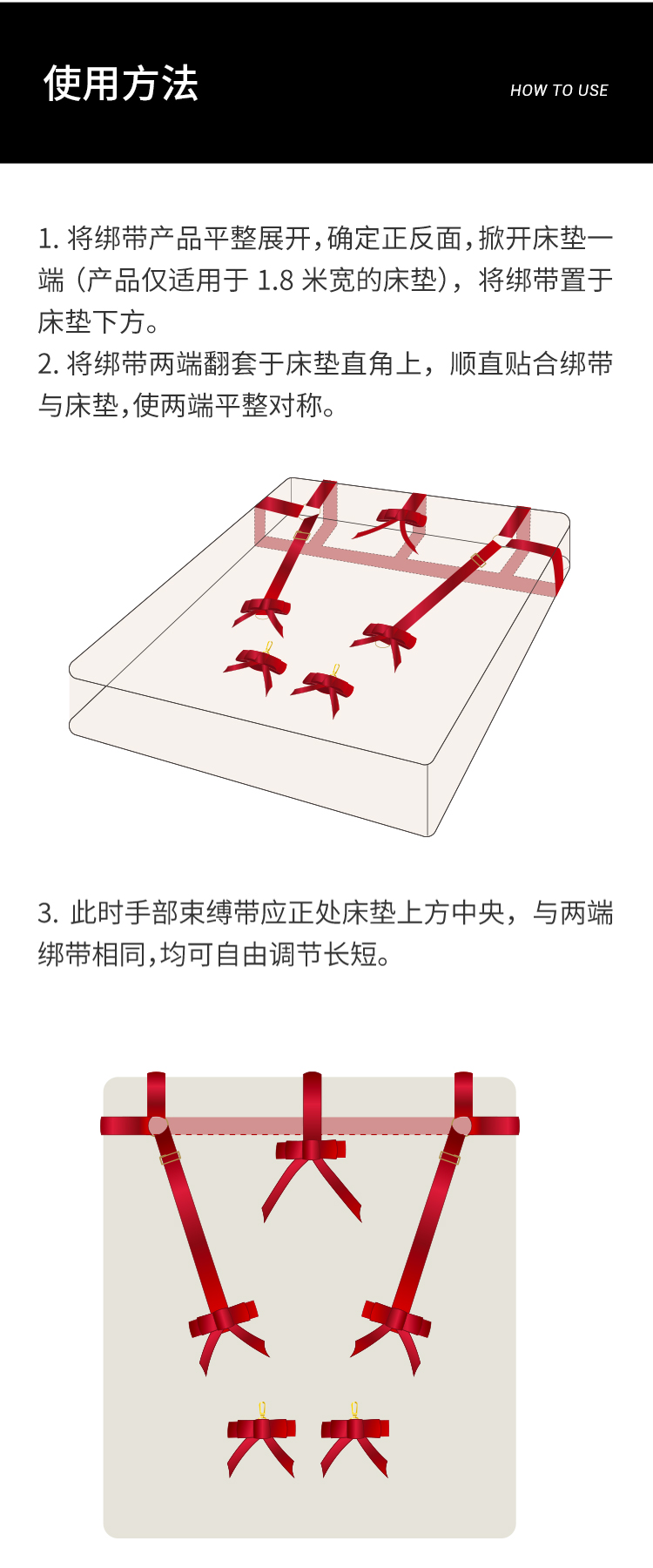 使用方法

HOW TO USE

1. 将绑带产品平整展开,确定正反面,掀开床垫一端（产品仅适用于 1.8 米宽的床垫），将绑带置于床垫下方。
2. 将绑带两端翻套于床垫直角上，顺直贴合绑带与床垫,使两端平整对称。

3. 此时手部束缚带应正处床垫上方中央，与两端绑带相同,均可自由调节长短。