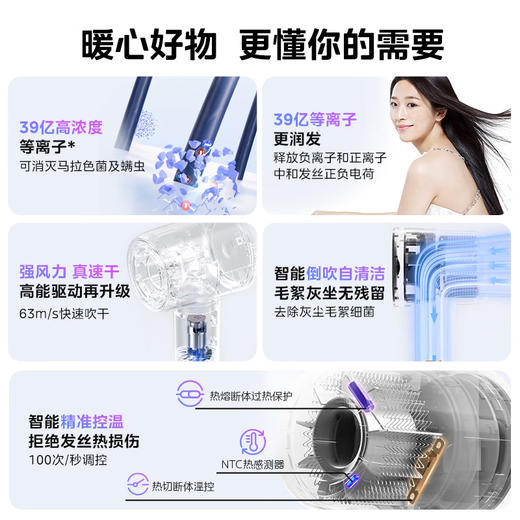 暖心好物 更懂你的需要

39亿高浓度
等离子*
可消灭马拉色菌及螨虫

39亿等离子
更润发
释放负离子和正离子
中和发丝正负电荷

强风力 真速干
高能驱动再升级
63m/s快速吹干

智能倒吹自清洁
毛絮灰尘无残留
去除灰尘毛絮细菌

智能精准控温
拒绝发丝热损伤
100次/秒调控

热熔断体过热保护

NTC热感测器

热切断体温控