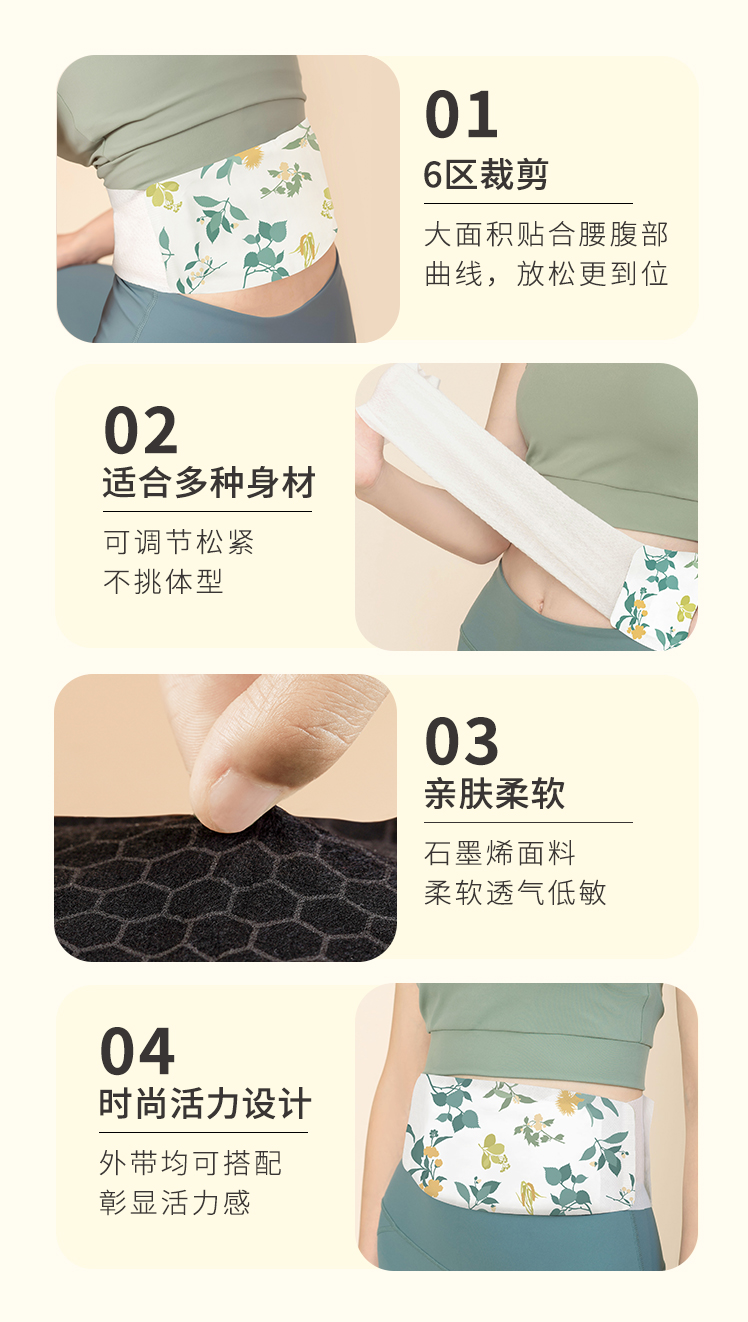 01
6区裁剪
大面积贴合腰腹部曲线，放松更到位

02
适合多种身材
可调节松紧
不挑体型

03
亲肤柔软
石墨烯面料
柔软透气低敏

04
时尚活力设计
外带均可搭配
彰显活力感