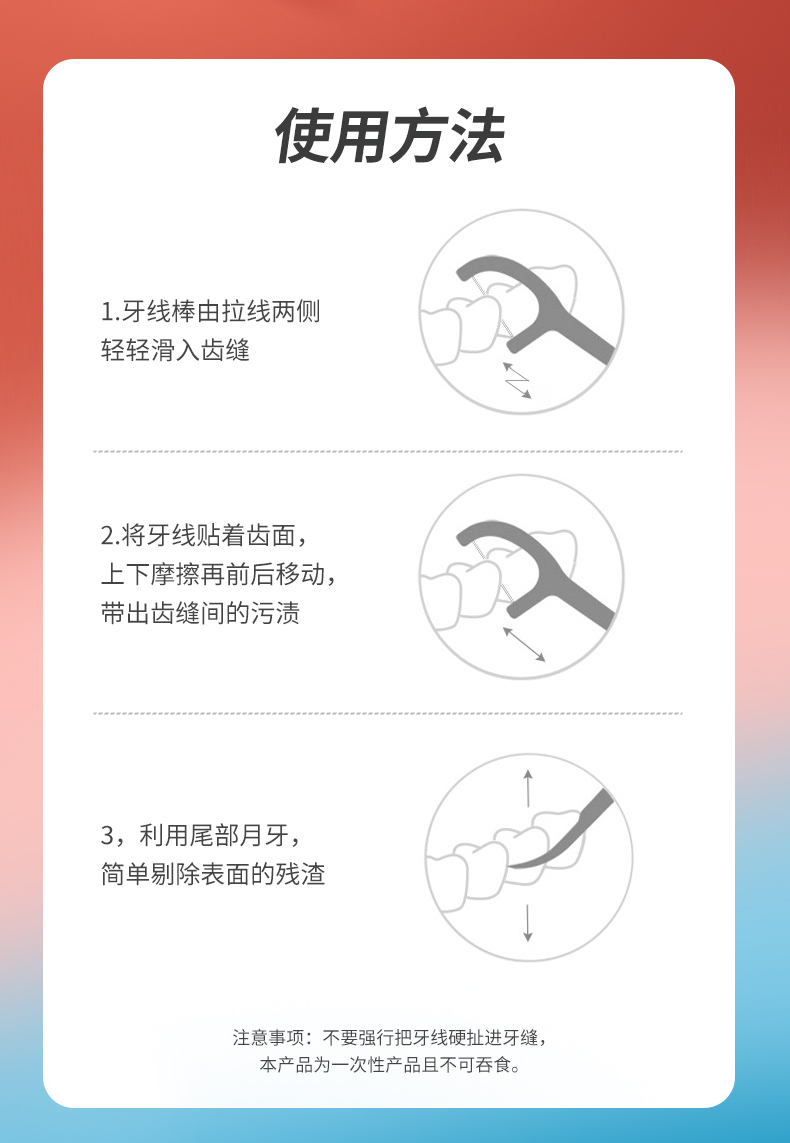 使用方法

1.牙线棒由拉线两侧轻轻滑入齿缝

2.将牙线贴着齿面，上下摩擦再前后移动，带出齿缝间的污渍

3，利用尾部月牙，简单剔除表面的残渣

注意事项：不要强行把牙线硬扯进牙缝，本产品为一次性产品且不可吞食。