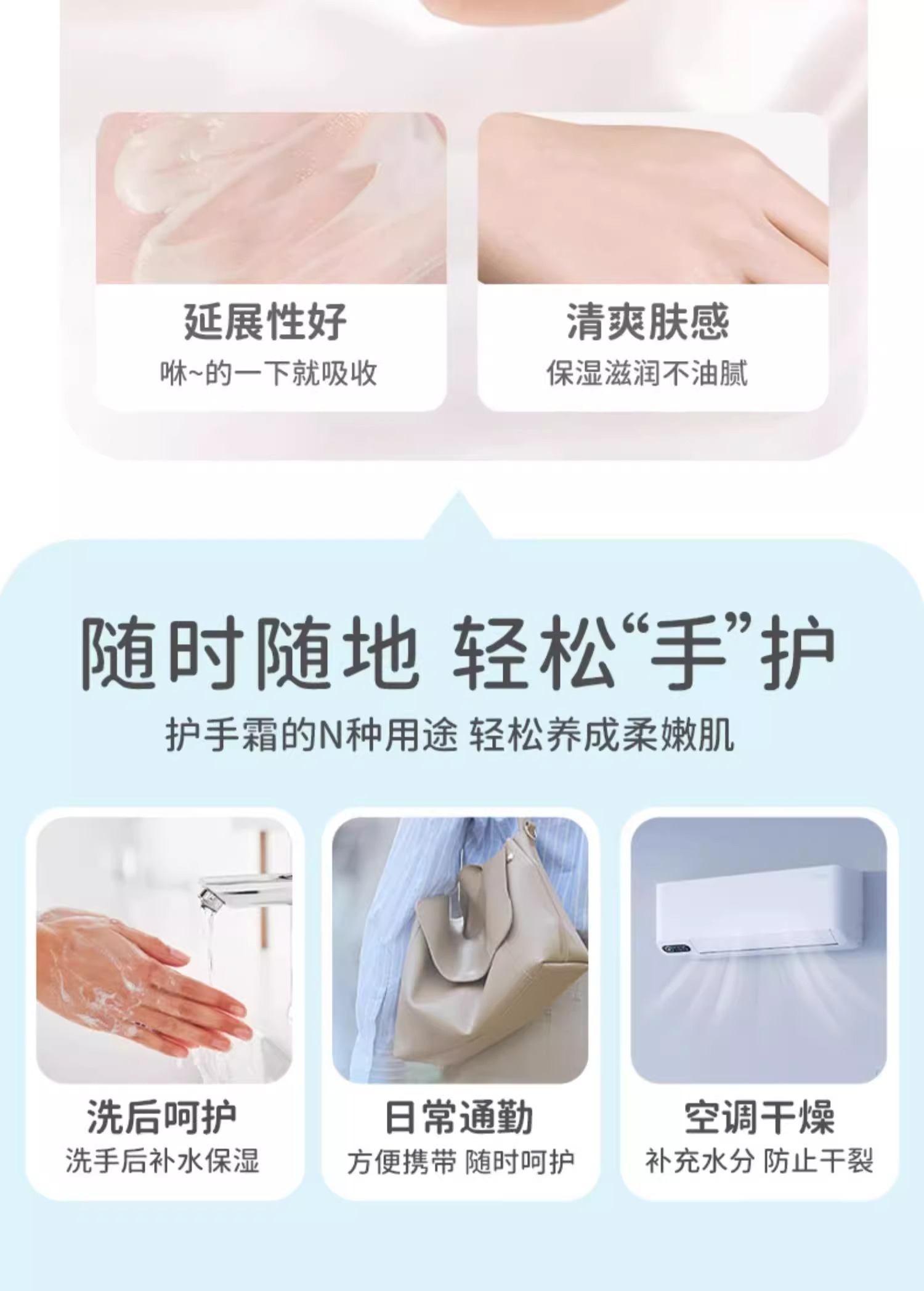 延展性好
咻~的一下就吸收

清爽肤感
保湿滋润不油腻

随时随地 轻松“手”护

护手霜的N种用途 轻松养成柔嫩肌

洗后呵护
洗手后补水保湿

日常通勤
方便携带 随时呵护

空调干燥
补充水分 防止干裂