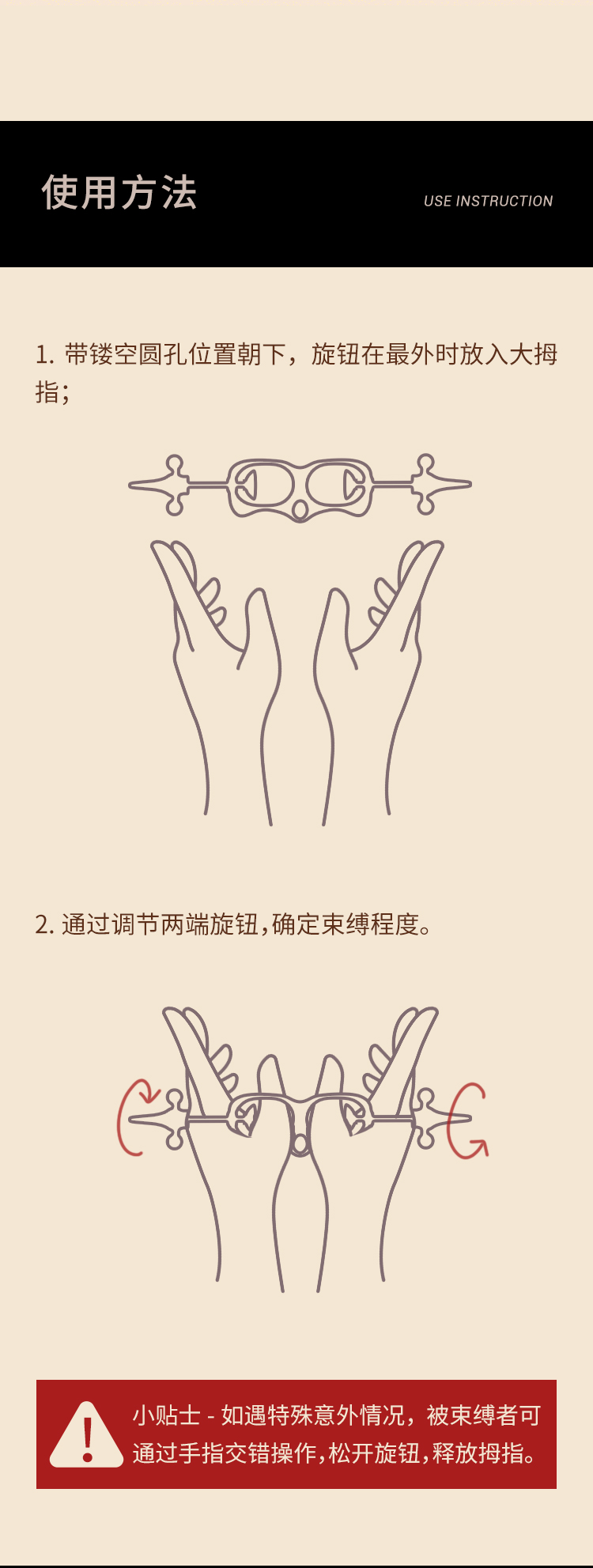 使用方法

USE INSTRUCTION

1. 带镂空圆孔位置朝下，旋钮在最外时放入大拇指；

2. 通过调节两端旋钮,确定束缚程度。

小贴士 - 如遇特殊意外情况，被束缚者可通过手指交错操作,松开旋钮,释放拇指。