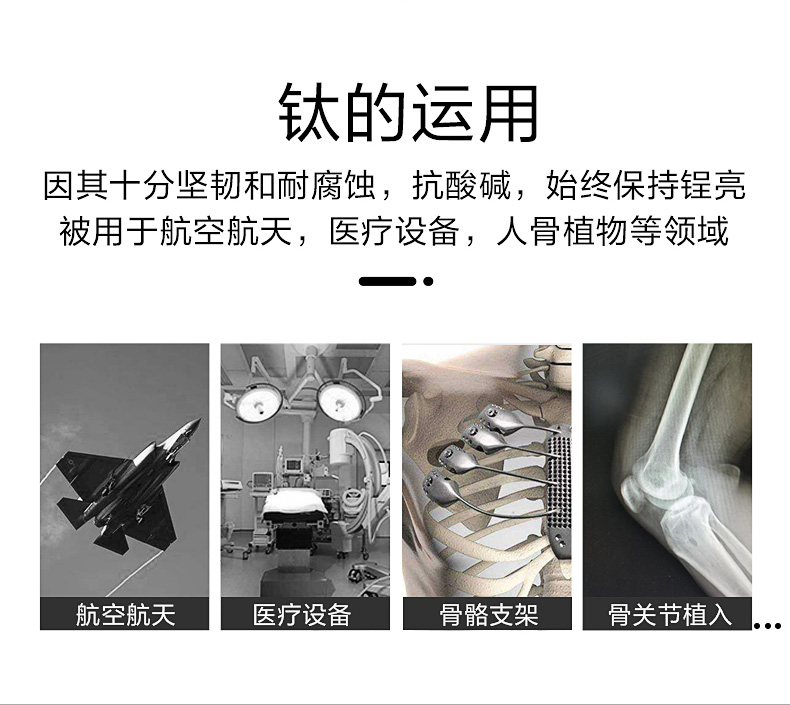 钛的运用

因其十分坚韧和耐腐蚀，抗酸碱，始终保持锃亮
被用于航空航天，医疗设备，人骨植物等领域

航空航天

医疗设备

骨骼支架

骨关节植入 ...