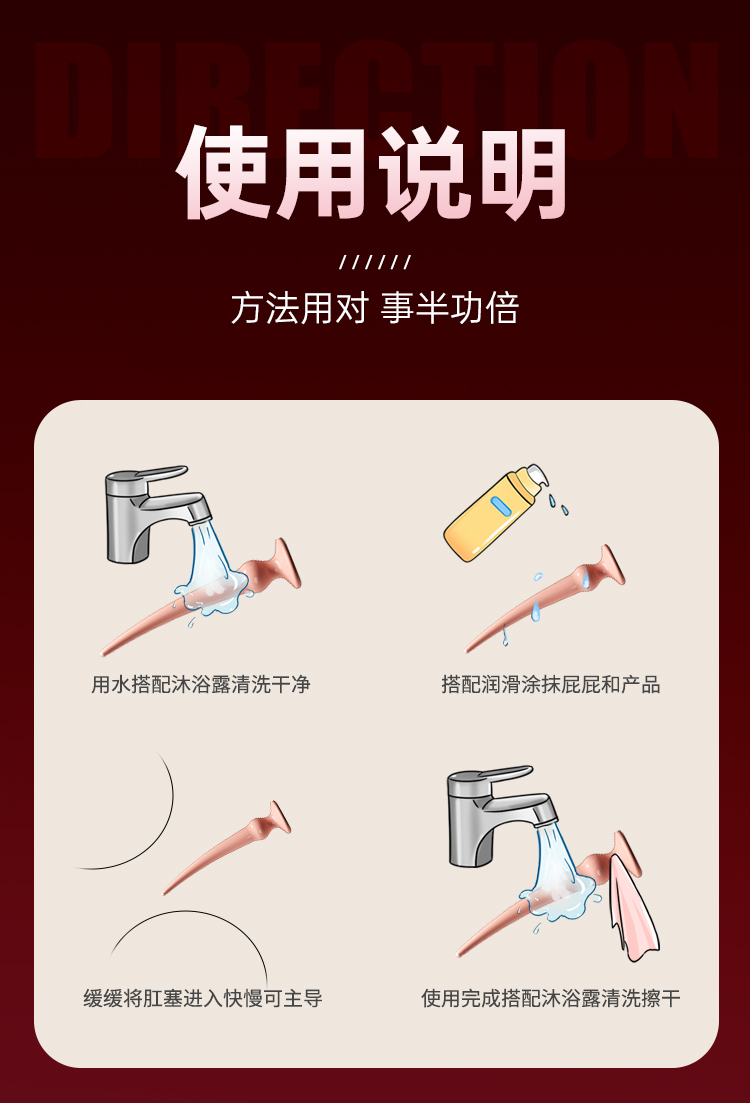 DIRECTION

使用说明

//////

方法用对 事半功倍

用水搭配沐浴露清洗干净

搭配润滑涂抹屁屁和产品

缓缓将肛塞进入快慢可主导

使用完成搭配沐浴露清洗擦干