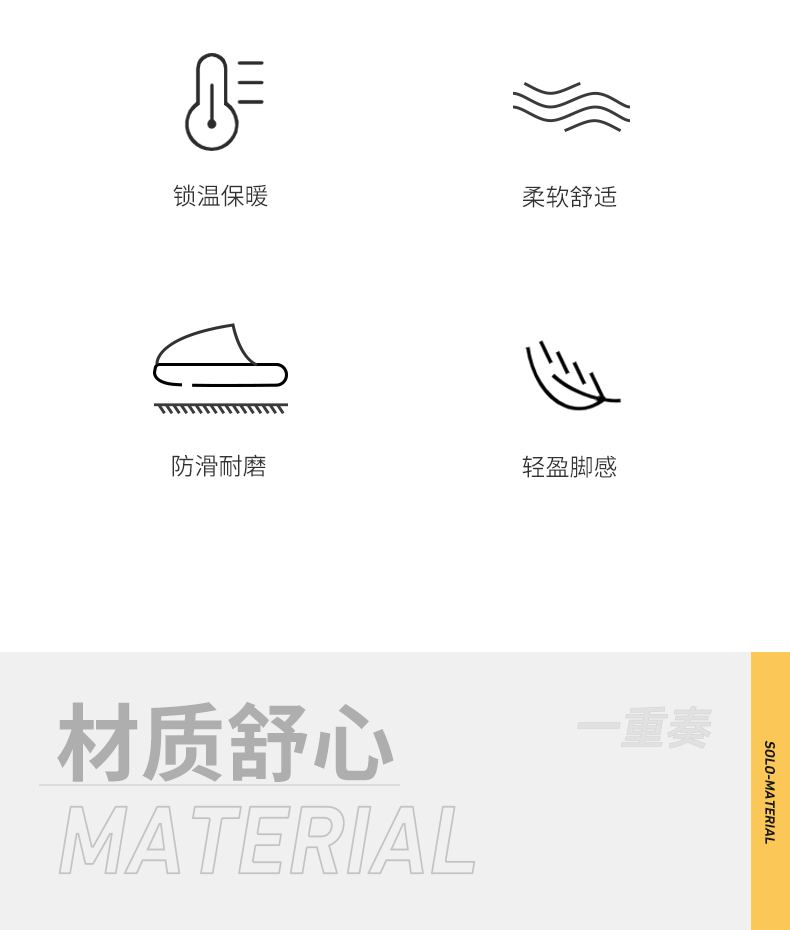 锁温保暖

柔软舒适

防滑耐磨

轻盈脚感

材质舒心

一重奏

MATERIAL

SOLO-MATERIAL