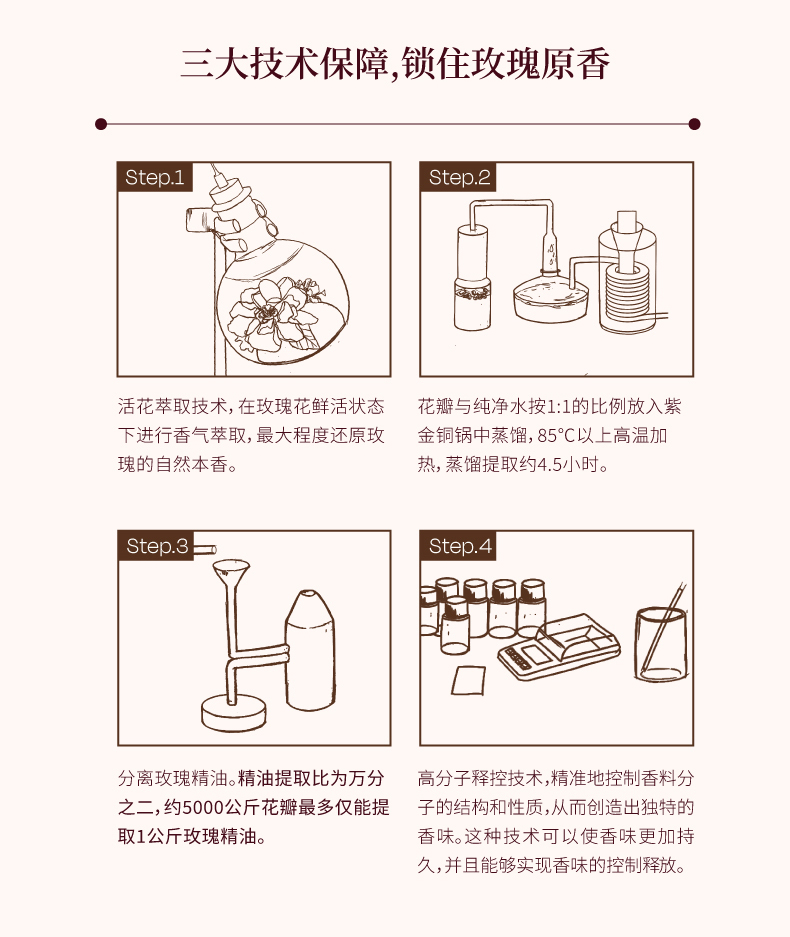 三大技术保障,锁住玫瑰原香

Step.1

活花萃取技术,在玫瑰花鲜活状态下进行香气萃取,最大程度还原玫瑰的自然本香。

Step.2

花瓣与纯净水按1:1的比例放入紫金铜锅中蒸馏,85°C以上高温加热,蒸馏提取约4.5小时。

Step.3

分离玫瑰精油。精油提取比为万分之二,约5000公斤花瓣最多仅能提取1公斤玫瑰精油。

Step.4

高分子释控技术,精准地控制香料分子的结构和性质,从而创造出独特的香味。这种技术可以使香味更加持久,并且能够实现香味的控制释放。