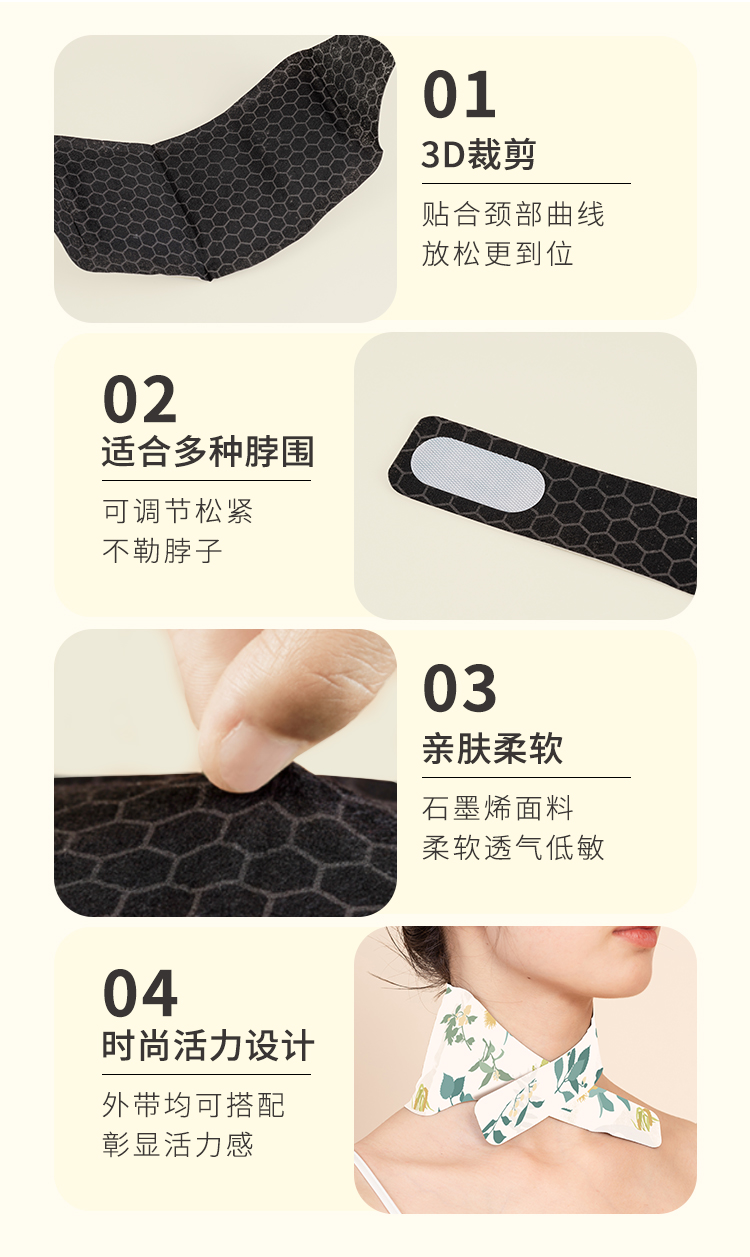 01
3D裁剪
贴合颈部曲线
放松更到位

02
适合多种脖围
可调节松紧
不勒脖子

03
亲肤柔软
石墨烯面料
柔软透气低敏

04
时尚活力设计
外带均可搭配
彰显活力感