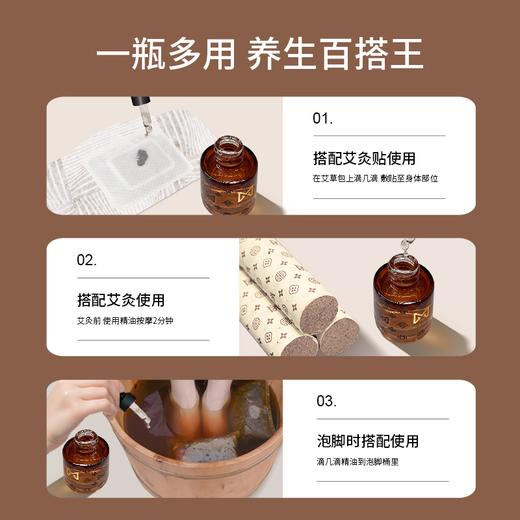 一瓶多用 养生百搭王

01.

搭配艾灸贴使用

在艾草包上滴几滴 敷贴至身体部位

02.

搭配艾灸使用

艾灸前 使用精油按摩2分钟

03.

泡脚时搭配使用

滴几滴精油到泡脚桶里