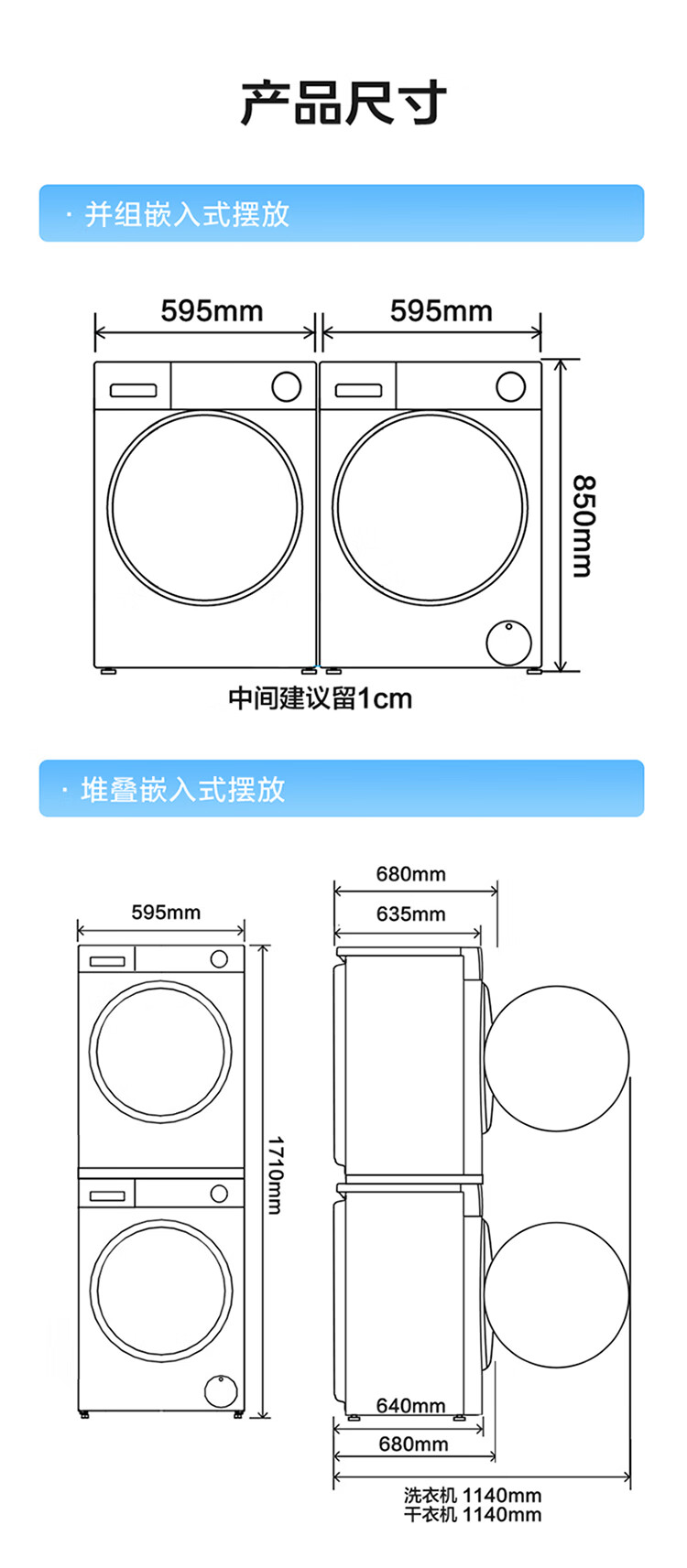 产品尺寸

· 并组嵌入式摆放

595mm
595mm
850mm
中间建议留1cm

· 堆叠嵌入式摆放

595mm
1710mm
680mm
635mm
640mm
680mm
洗衣机 1140mm
干衣机 1140mm