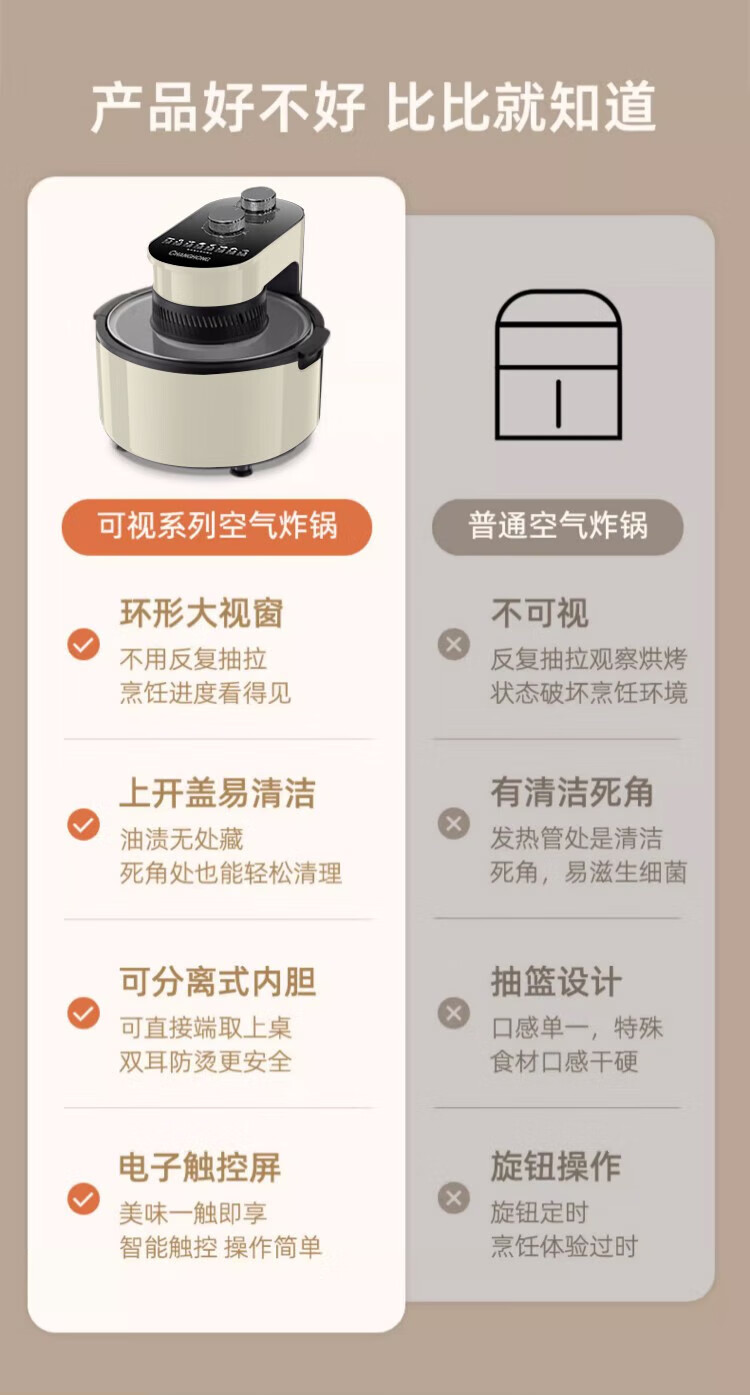 产品好不好 比比就知道

CHANGHONG

可视系列空气炸锅

环形大视窗
不用反复抽拉
烹饪进度看得见

上开盖易清洁
油渍无处藏
死角处也能轻松清理

可分离式内胆
可直接端取上桌
双耳防烫更安全

电子触控屏
美味一触即享
智能触控 操作简单

普通空气炸锅

不可视
反复抽拉观察烘烤
状态破坏烹饪环境

有清洁死角
发热管处是清洁
死角，易滋生细菌

抽篮设计
口感单一，特殊
食材口感干硬

旋钮操作
旋钮定时
烹饪体验过时