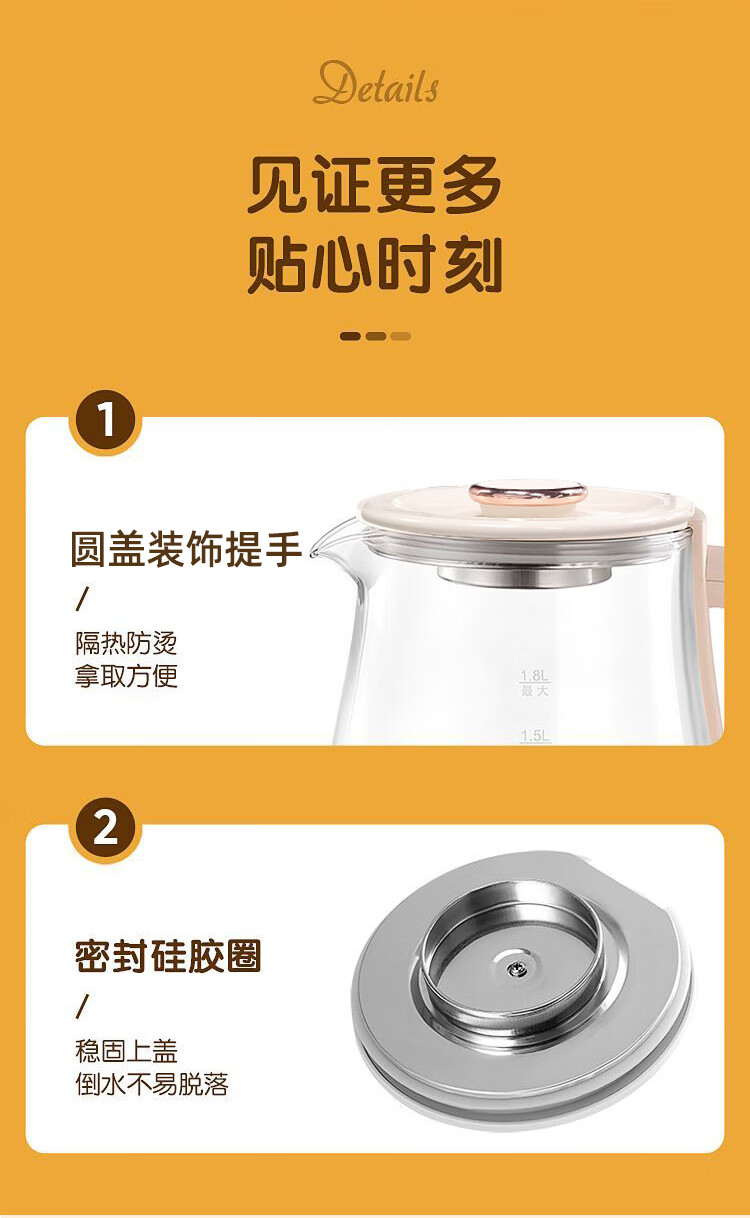 Details

见证更多
贴心时刻

1

圆盖装饰提手
/
隔热防烫
拿取方便

1.8L
最大
1.5L

2

密封硅胶圈
/
稳固上盖
倒水不易脱落