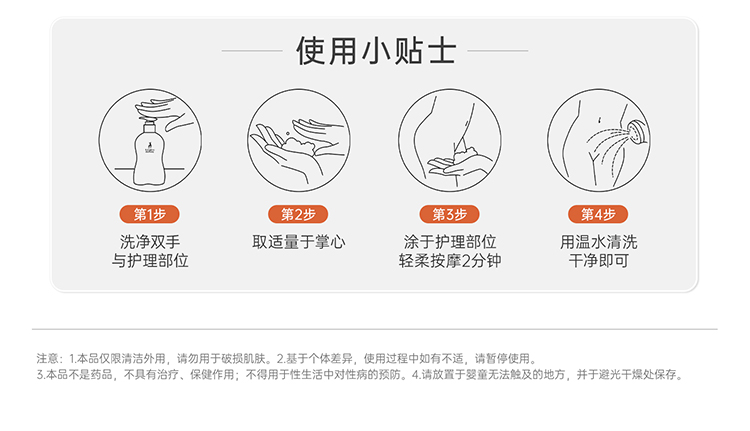 使用小贴士

第1步
洗净双手
与护理部位

第2步
取适量于掌心

第3步
涂于护理部位
轻柔按摩2分钟

第4步
用温水清洗
干净即可

注意：1.本品仅限清洁外用，请勿用于破损肌肤。2.基于个体差异，使用过程中如有不适，请暂停使用。
3.本品不是药品，不具有治疗、保健作用；不得用于性生活中对性病的预防。4.请放置于婴童无法触及的地方，并于避光干燥处保存。