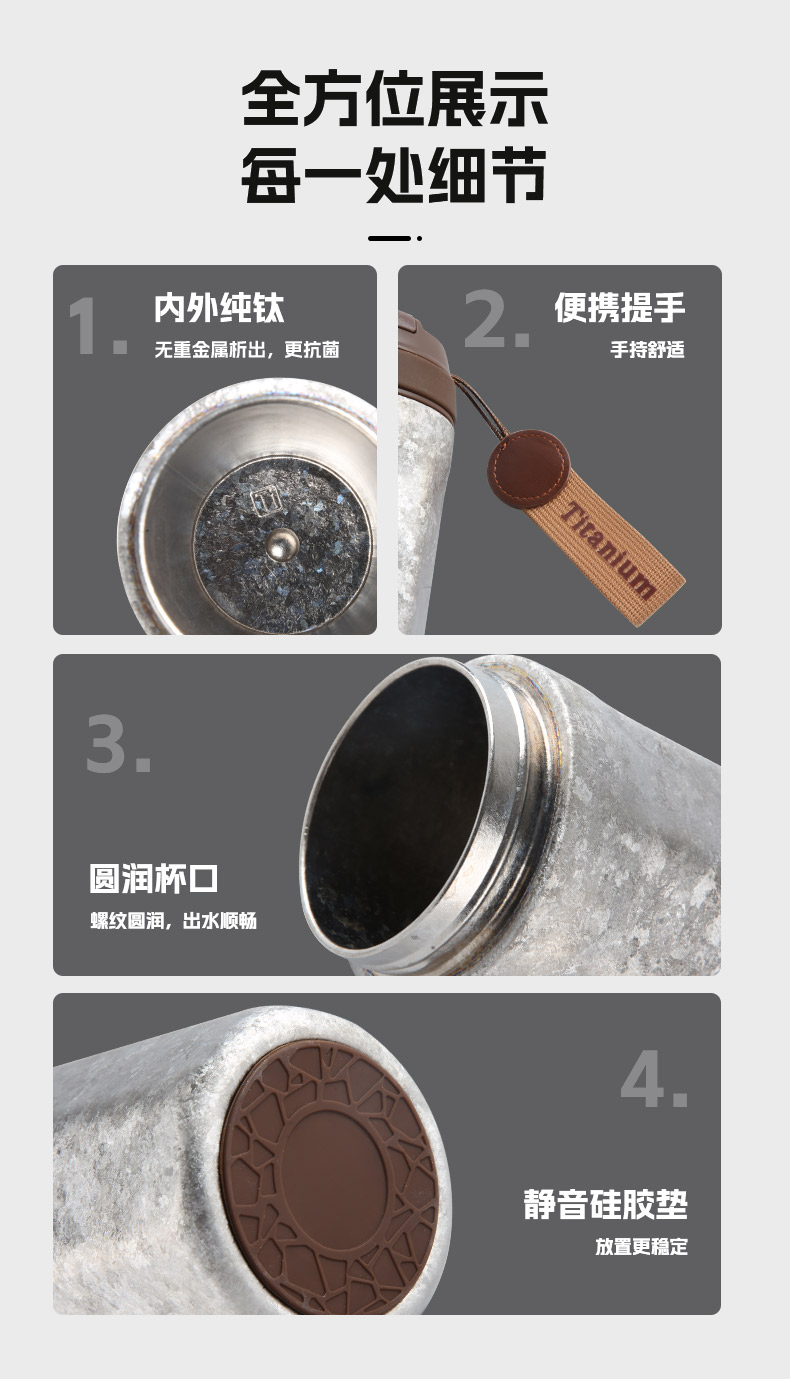 全方位展示
每一处细节

1.
内外纯钛
无重金属析出，更抗菌

Ti

2.
便携提手
手持舒适

Titanium

3.
圆润杯口
螺纹圆润，出水顺畅

4.
静音硅胶垫
放置更稳定