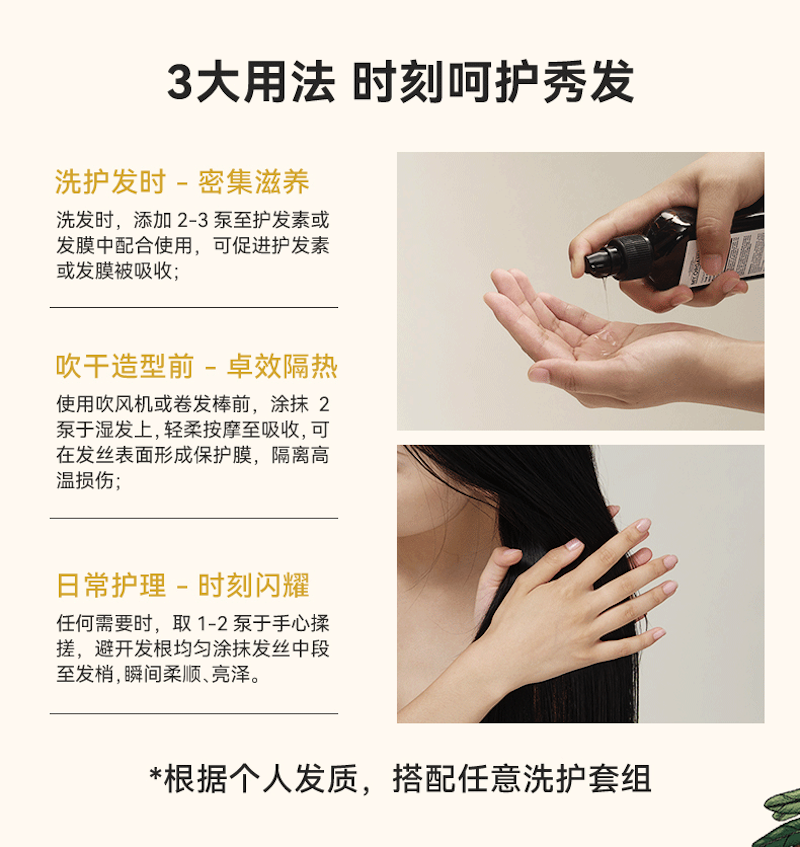 3大用法 时刻呵护秀发

洗护发时 - 密集滋养

洗发时，添加 2-3 泵至护发素或发膜中配合使用，可促进护发素或发膜被吸收；

吹干造型前 - 卓效隔热

使用吹风机或卷发棒前，涂抹 2 泵于湿发上，轻柔按摩至吸收，可在发丝表面形成保护膜，隔离高温损伤；

日常护理 - 时刻闪耀

任何需要时，取 1-2 泵于手心揉搓，避开发根均匀涂抹发丝中段至发梢，瞬间柔顺、亮泽。

*根据个人发质，搭配任意洗护套组