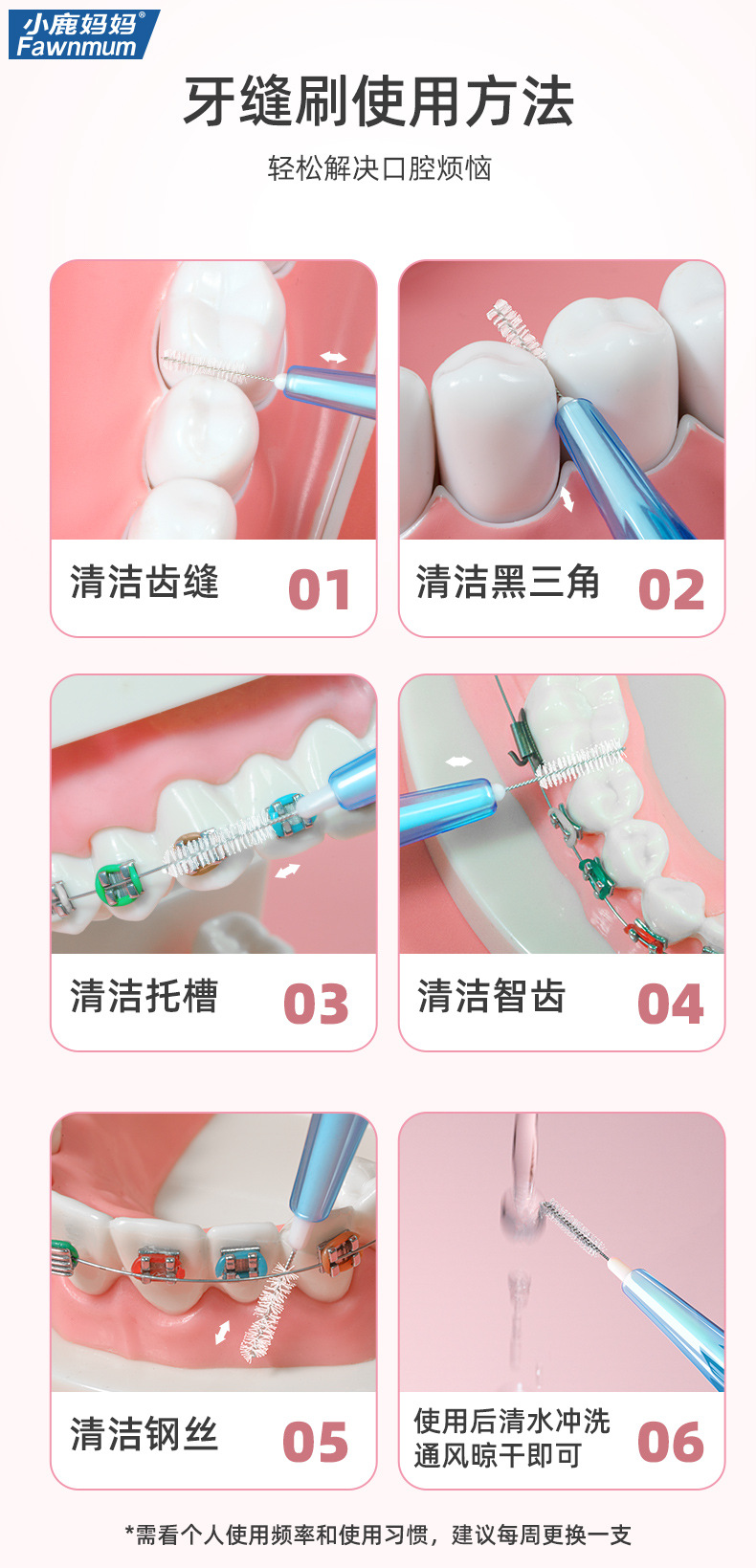 小鹿妈妈®
Fawnmum

牙缝刷使用方法

轻松解决口腔烦恼

清洁齿缝 01

清洁黑三角 02

清洁托槽 03

清洁智齿 04

清洁钢丝 05

使用后清水冲洗
通风晾干即可 06

*需看个人使用频率和使用习惯，建议每周更换一支