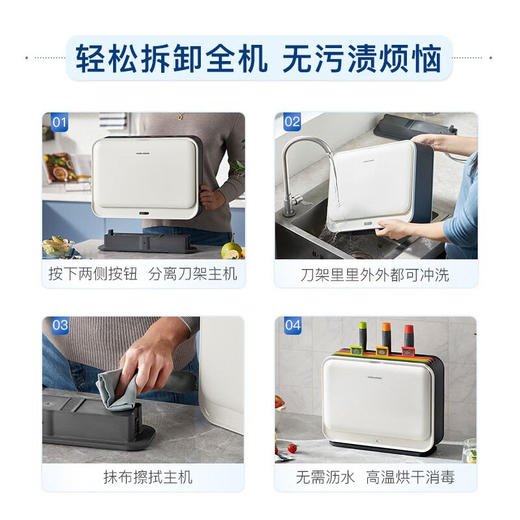 轻松拆卸全机 无污渍烦恼

01
按下两侧按钮 分离刀架主机

02
刀架里里外外都可冲洗

03
抹布擦拭主机

04
无需沥水 高温烘干消毒