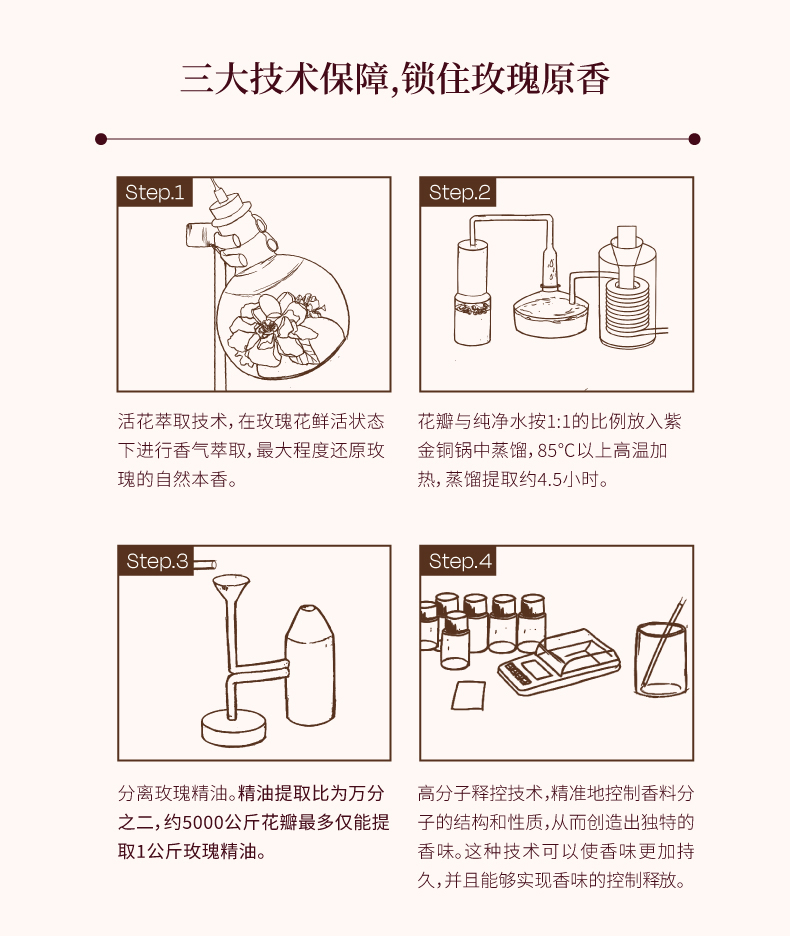 三大技术保障,锁住玫瑰原香

Step.1

活花萃取技术,在玫瑰花鲜活状态下进行香气萃取,最大程度还原玫瑰的自然本香。

Step.2

花瓣与纯净水按1:1的比例放入紫金铜锅中蒸馏,85°C以上高温加热,蒸馏提取约4.5小时。

Step.3

分离玫瑰精油。精油提取比为万分之二,约5000公斤花瓣最多仅能提取1公斤玫瑰精油。

Step.4

高分子释控技术,精准地控制香料分子的结构和性质,从而创造出独特的香味。这种技术可以使香味更加持久,并且能够实现香味的控制释放。