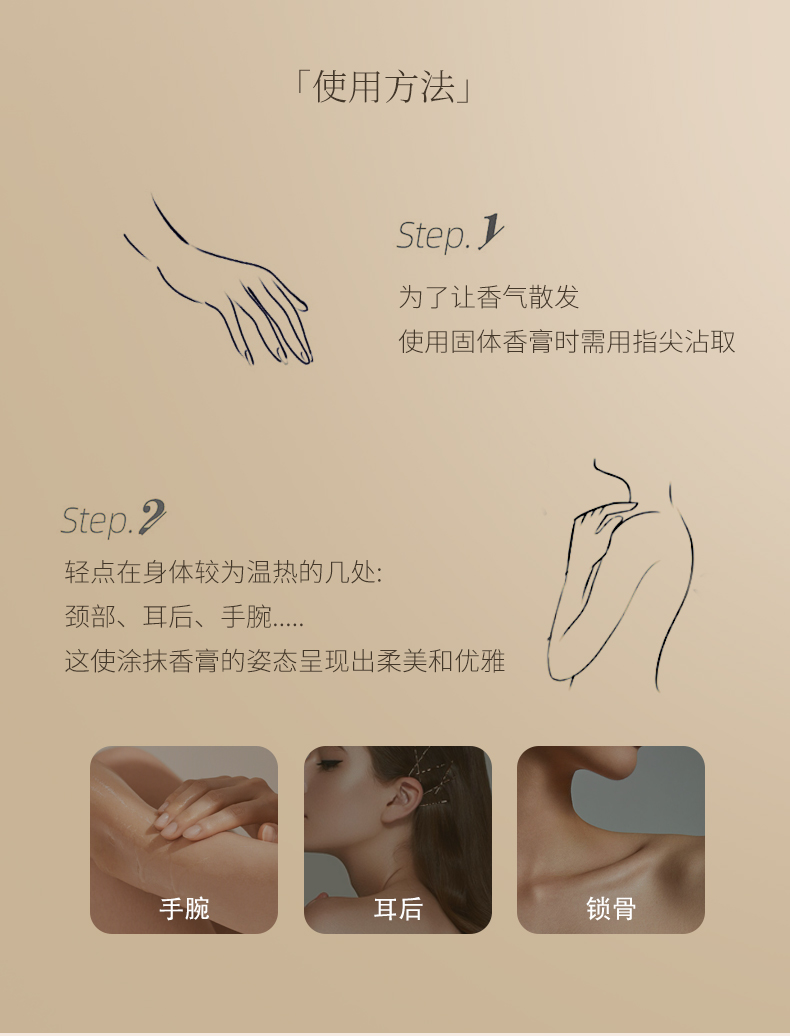 「使用方法」

Step.1

为了让香气散发
使用固体香膏时需用指尖沾取

Step.2

轻点在身体较为温热的几处:
颈部、耳后、手腕.....
这使涂抹香膏的姿态呈现出柔美和优雅

手腕

耳后

锁骨