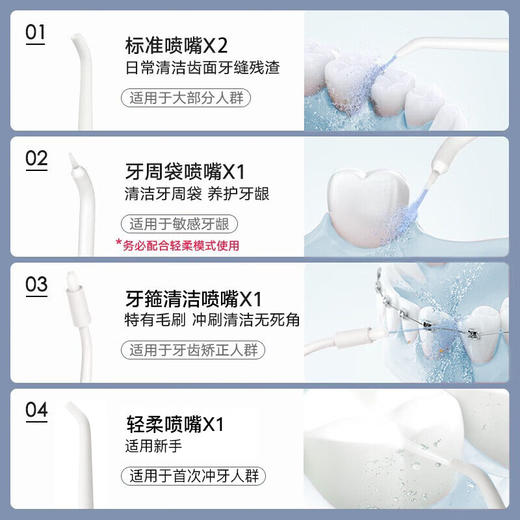 01

标准喷嘴X2

日常清洁齿面牙缝残渣

适用于大部分人群

02

牙周袋喷嘴X1

清洁牙周袋 养护牙龈

适用于敏感牙龈

*务必配合轻柔模式使用

03

牙箍清洁喷嘴X1

特有毛刷 冲刷清洁无死角

适用于牙齿矫正人群

04

轻柔喷嘴X1

适用新手

适用于首次冲牙人群