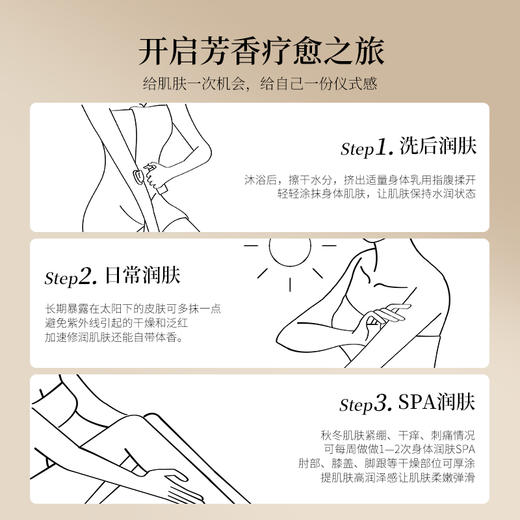 开启芳香疗愈之旅

给肌肤一次机会，给自己一份仪式感

Step1. 洗后润肤

沐浴后，擦干水分，挤出适量身体乳用指腹揉开
轻轻涂抹身体肌肤，让肌肤保持水润状态

Step2. 日常润肤

长期暴露在太阳下的皮肤可多抹一点
避免紫外线引起的干燥和泛红
加速修润肌肤还能自带体香。

Step3. SPA润肤

秋冬肌肤紧绷、干痒、刺痛情况
可每周做做1—2次身体润肤SPA
肘部、膝盖、脚跟等干燥部位可厚涂
提肌肤高润泽感让肌肤柔嫩弹滑