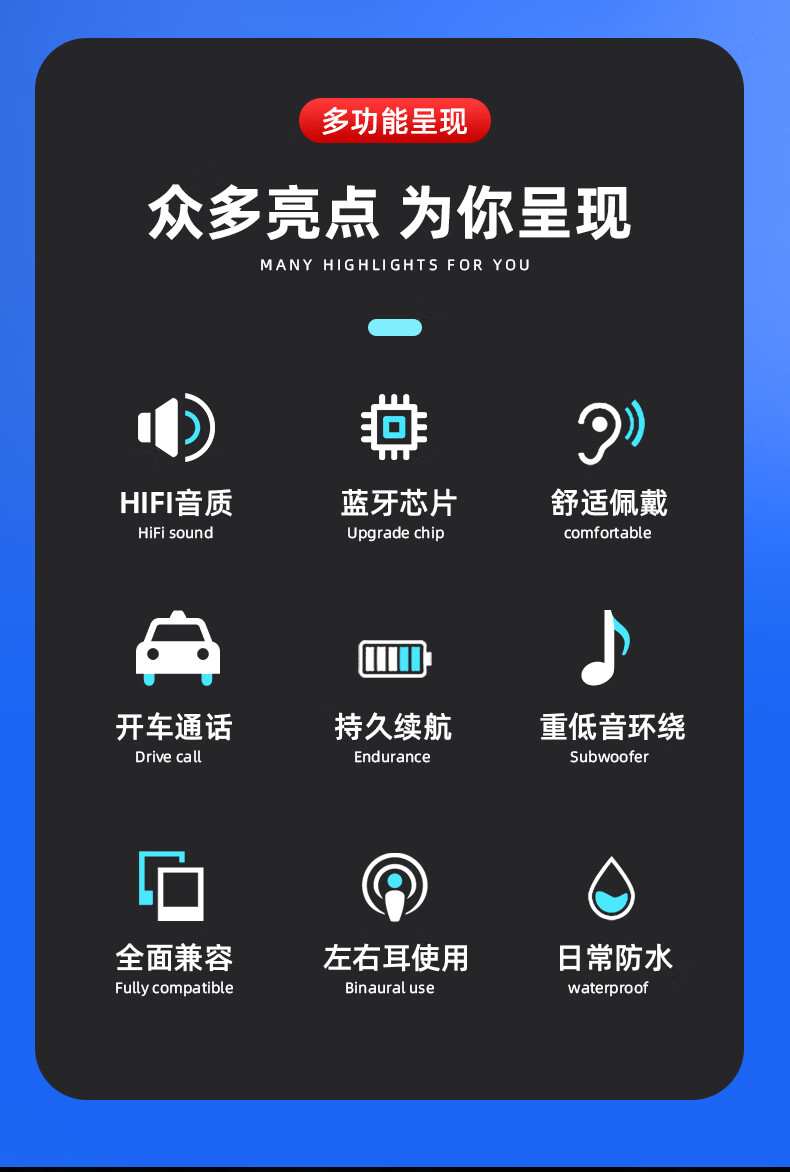 多功能呈现

众多亮点 为你呈现

MANY HIGHLIGHTS FOR YOU

HIFI音质
HiFi sound

蓝牙芯片
Upgrade chip

舒适佩戴
comfortable

开车通话
Drive call

持久续航
Endurance

重低音环绕
Subwoofer

全面兼容
Fully compatible

左右耳使用
Binaural use

日常防水
waterproof