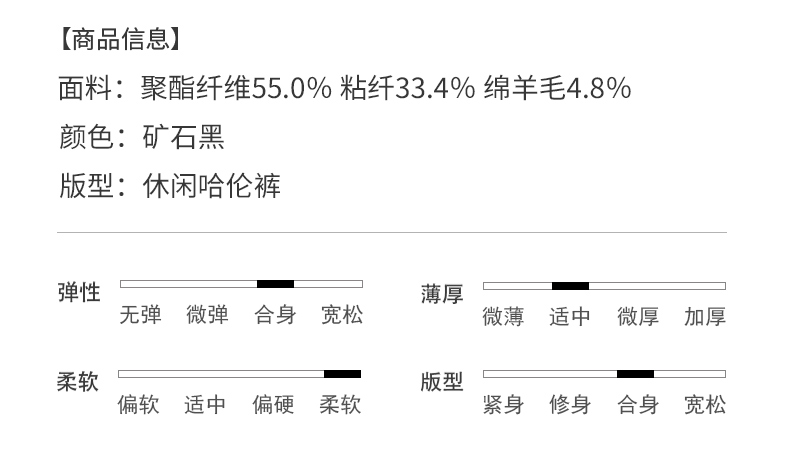 【商品信息】

面料：聚酯纤维55.0% 粘纤33.4% 绵羊毛4.8%

颜色：矿石黑

版型：休闲哈伦裤

弹性
无弹 微弹 合身 宽松

柔软
偏软 适中 偏硬 柔软

薄厚
微薄 适中 微厚 加厚

版型
紧身 修身 合身 宽松