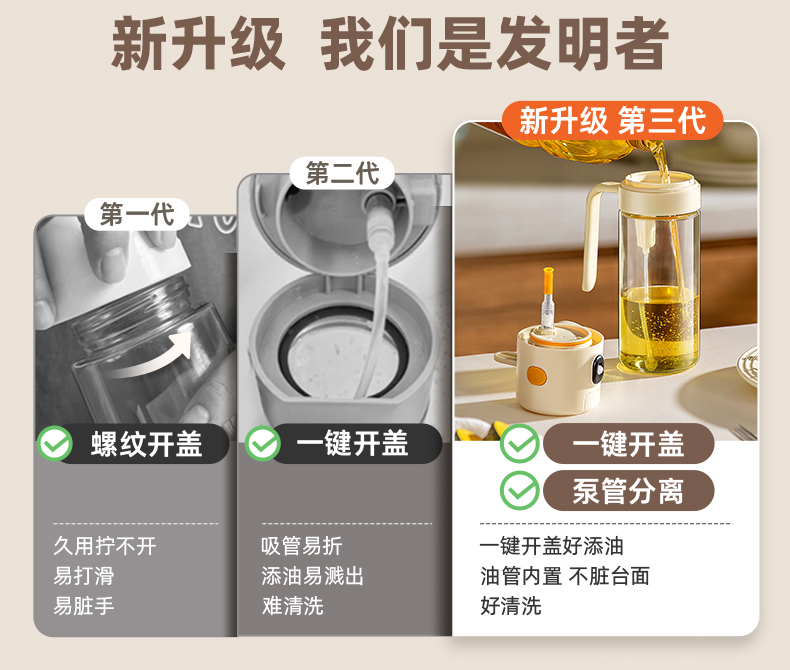 新升级 我们是发明者

第一代

螺纹开盖

久用拧不开
易打滑
易脏手

第二代

一键开盖

吸管易折
添油易溅出
难清洗

新升级 第三代

一键开盖
泵管分离

一键开盖好添油
油管内置 不脏台面
好清洗