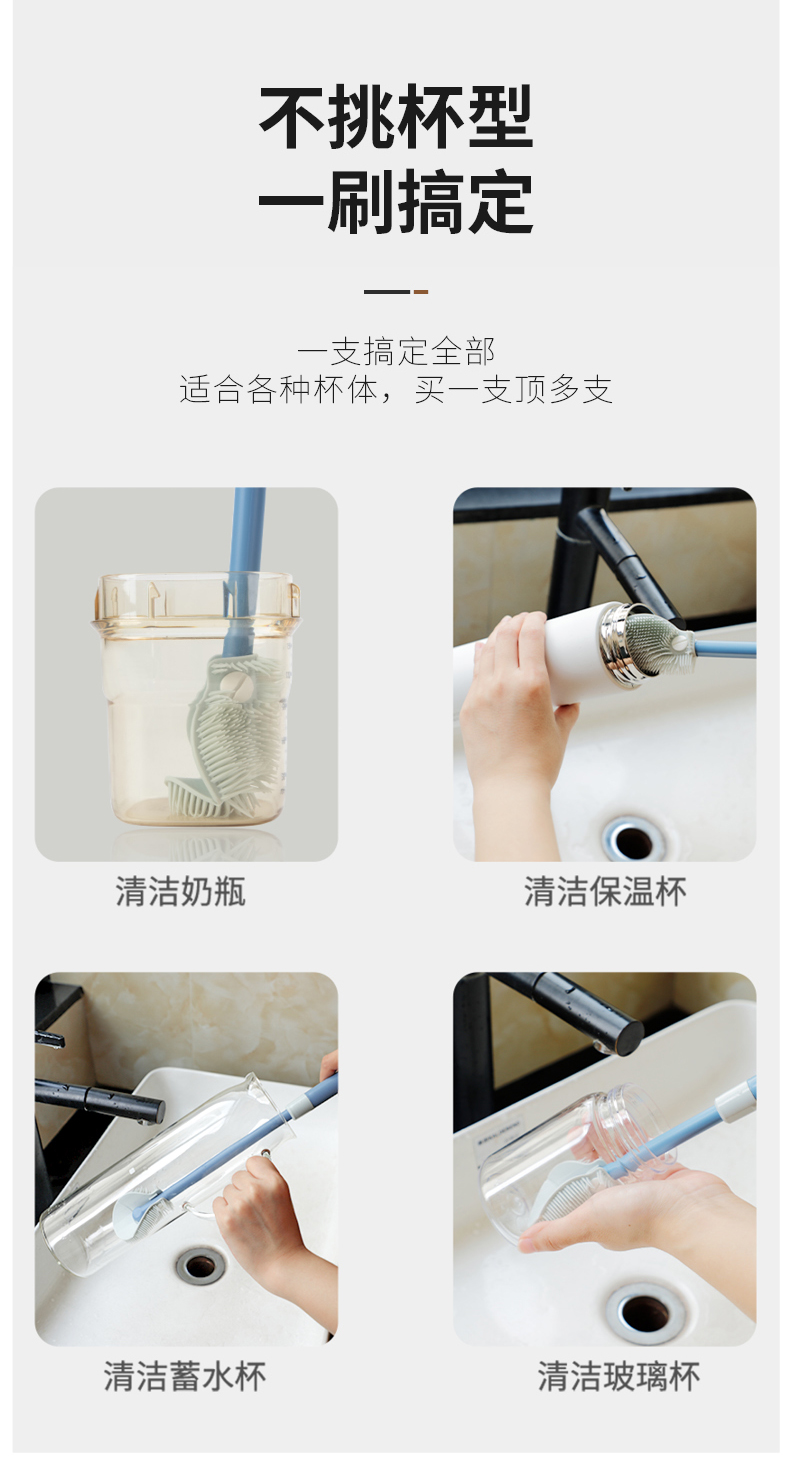 不挑杯型
一刷搞定

一支搞定全部
适合各种杯体，买一支顶多支

清洁奶瓶

清洁保温杯

清洁蓄水杯

清洁玻璃杯