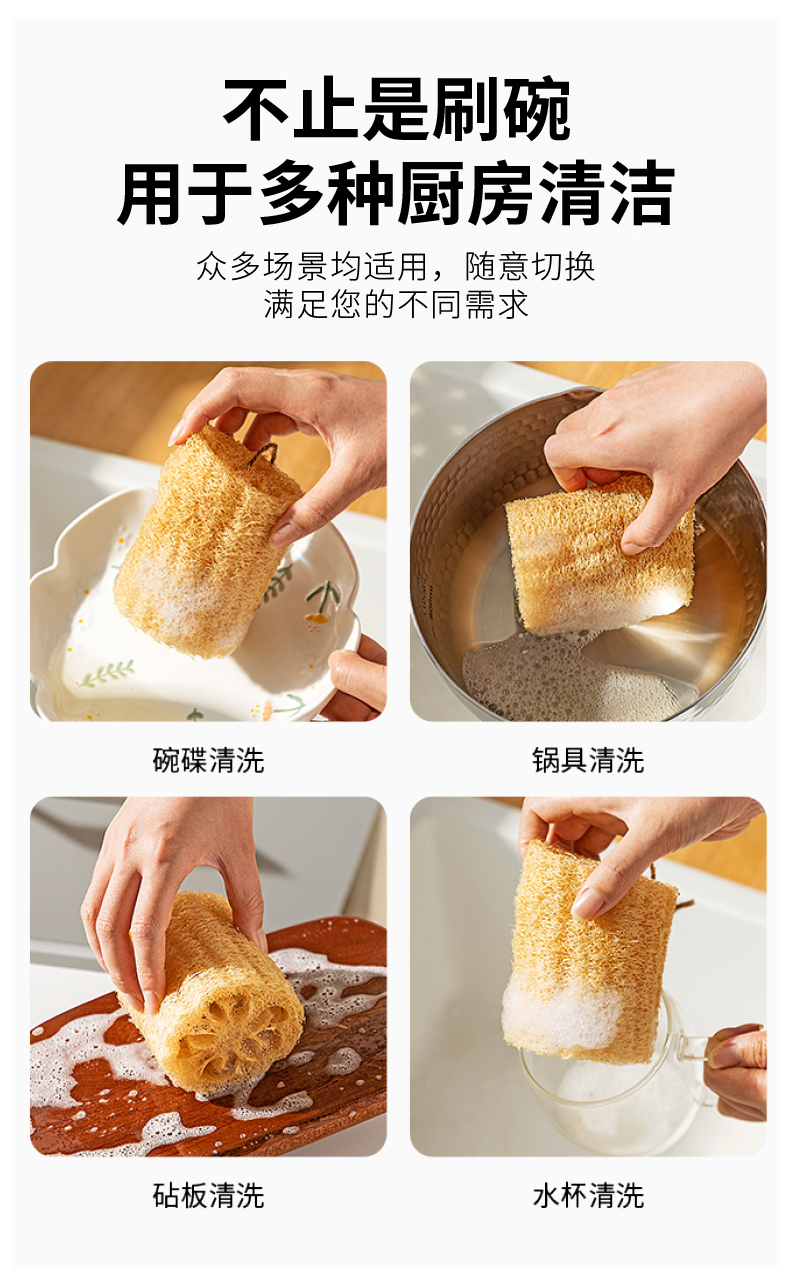 不止是刷碗
用于多种厨房清洁

众多场景均适用，随意切换
满足您的不同需求

碗碟清洗

锅具清洗

砧板清洗

水杯清洗