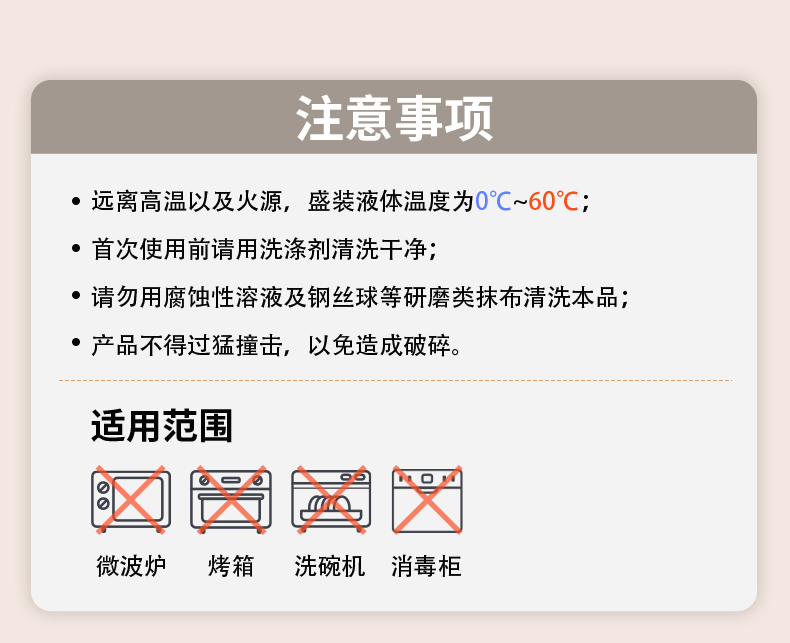 注意事项

• 远离高温以及火源，盛装液体温度为0℃~60℃；

• 首次使用前请用洗涤剂清洗干净；

• 请勿用腐蚀性溶液及钢丝球等研磨类抹布清洗本品；

• 产品不得过猛撞击，以免造成破碎。

适用范围

微波炉 烤箱 洗碗机 消毒柜