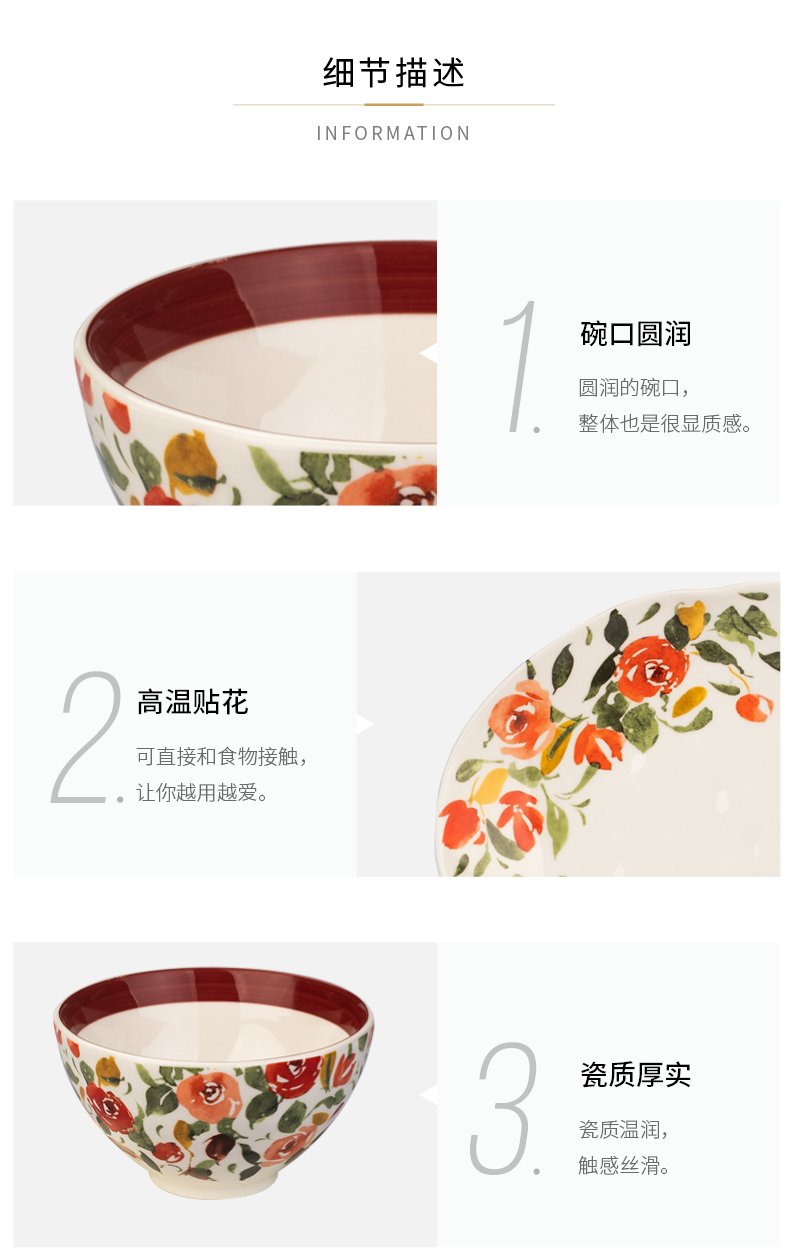 细节描述

INFORMATION

1.

碗口圆润

圆润的碗口，
整体也是很显质感。

2.

高温贴花

可直接和食物接触，
让你越用越爱。

3.

瓷质厚实

瓷质温润，
触感丝滑。