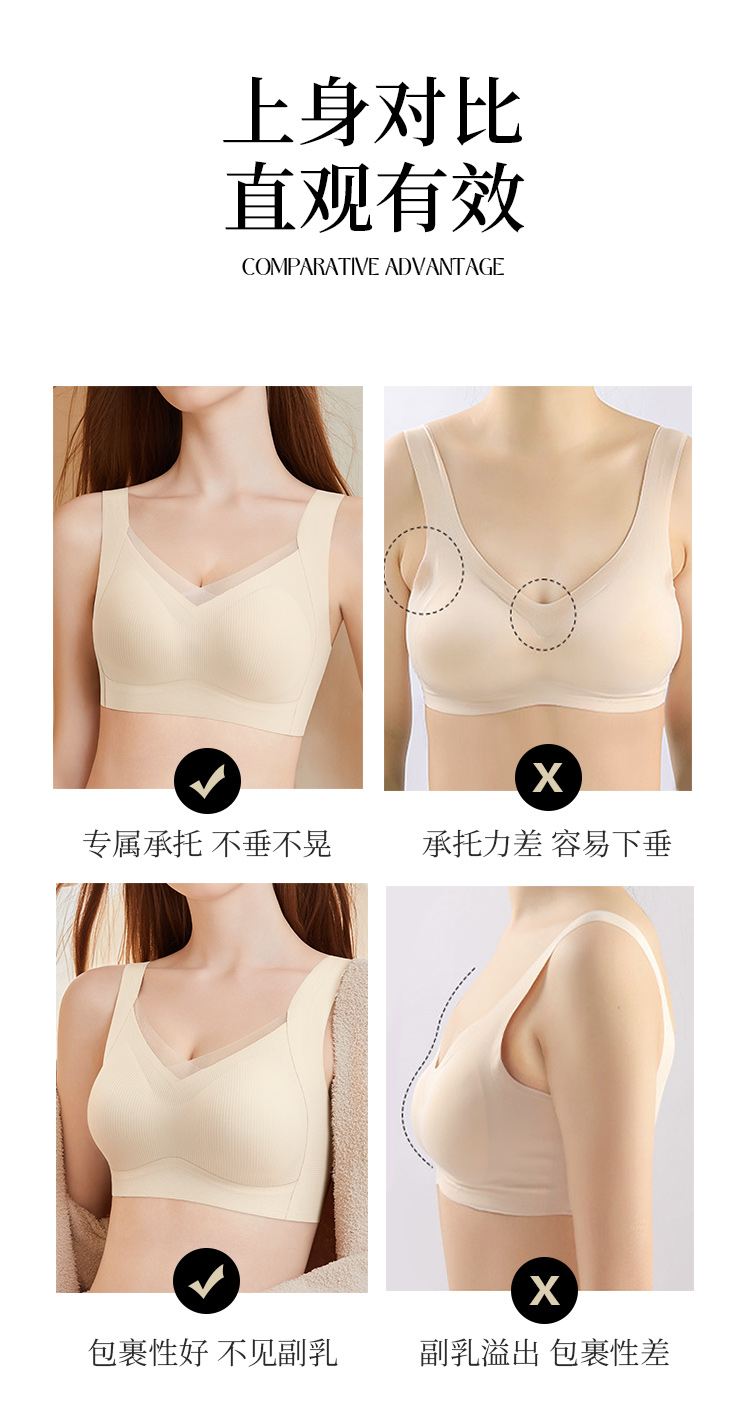 上身对比
直观有效
COMPARATIVE ADVANTAGE

专属承托 不垂不晃

X

承托力差 容易下垂

包裹性好 不见副乳

X

副乳溢出 包裹性差