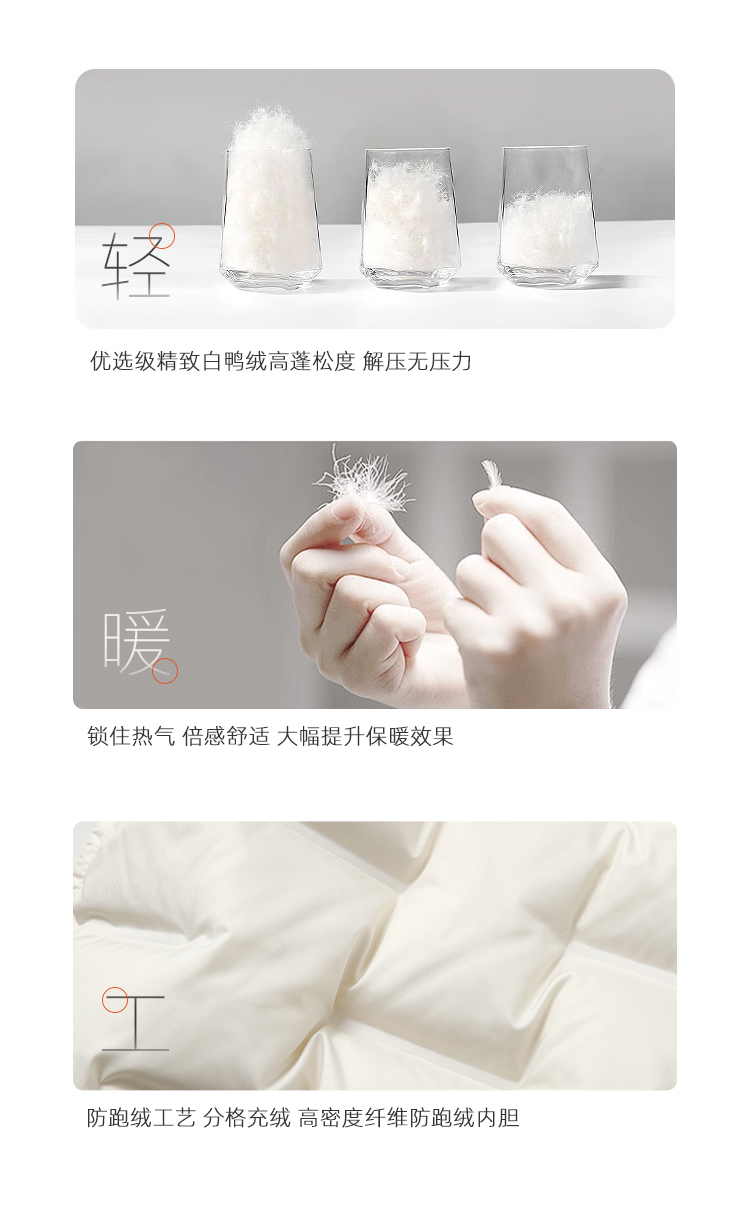 轻

优选级精致白鸭绒高蓬松度 解压无压力

暖

锁住热气 倍感舒适 大幅提升保暖效果

工

防跑绒工艺 分格充绒 高密度纤维防跑绒内胆