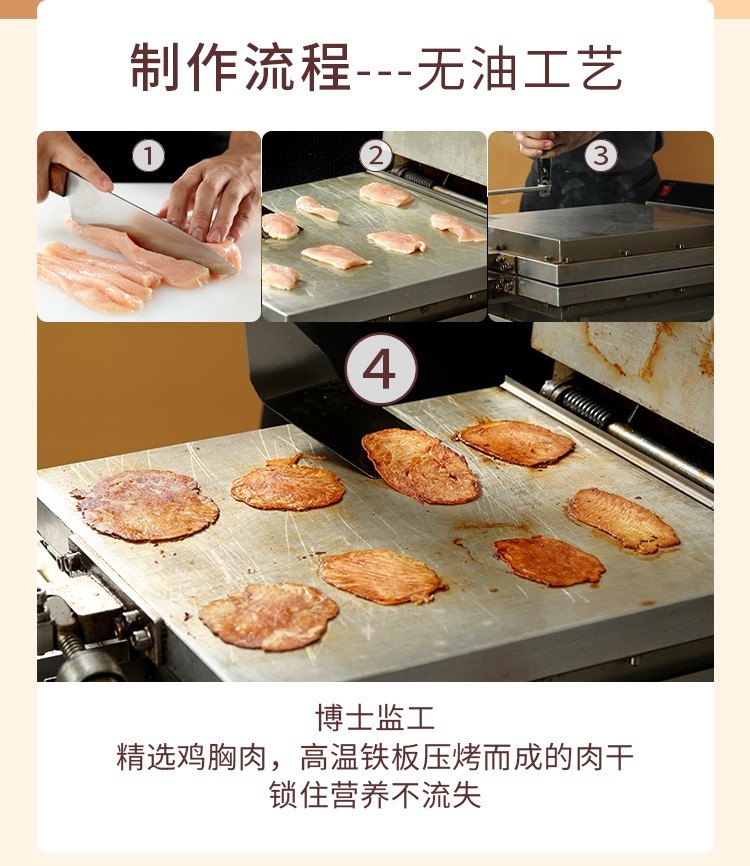 制作流程---无油工艺

1

2

3

4

博士监工
精选鸡胸肉，高温铁板压烤而成的肉干
锁住营养不流失