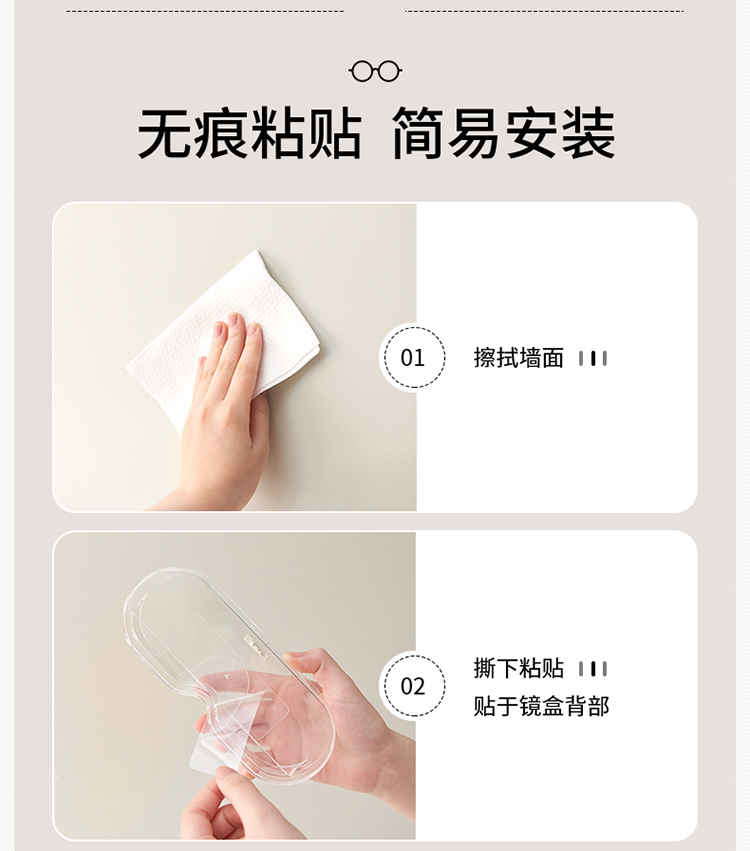 无痕粘贴 简易安装

01

擦拭墙面

02

撕下粘贴

贴于镜盒背部