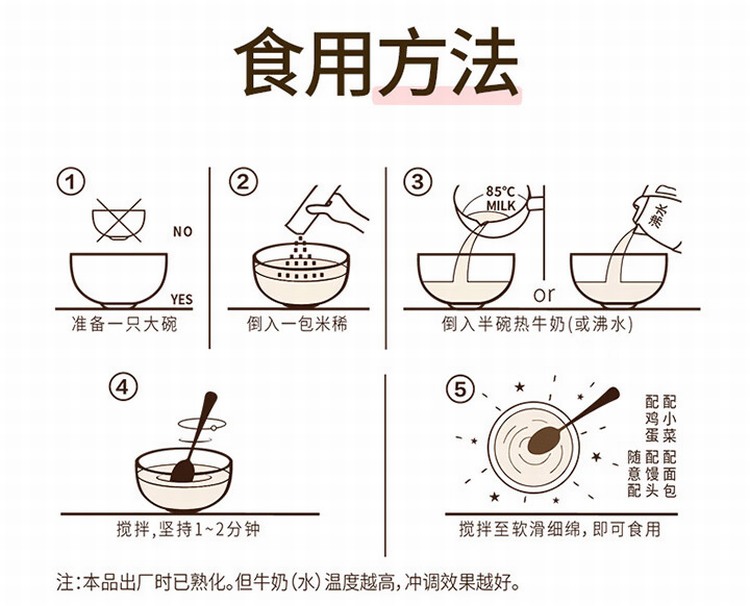 食用方法

①
NO
YES
准备一只大碗

②
倒入一包米稀

③
85°C
MILK
沸水
or
倒入半碗热牛奶(或沸水)

④
搅拌，坚持1~2分钟

⑤
配小菜
配鸡蛋
配面包
配馒头
随意配
搅拌至软滑细绵，即可食用

注：本品出厂时已熟化。但牛奶(水)温度越高，冲调效果越好。