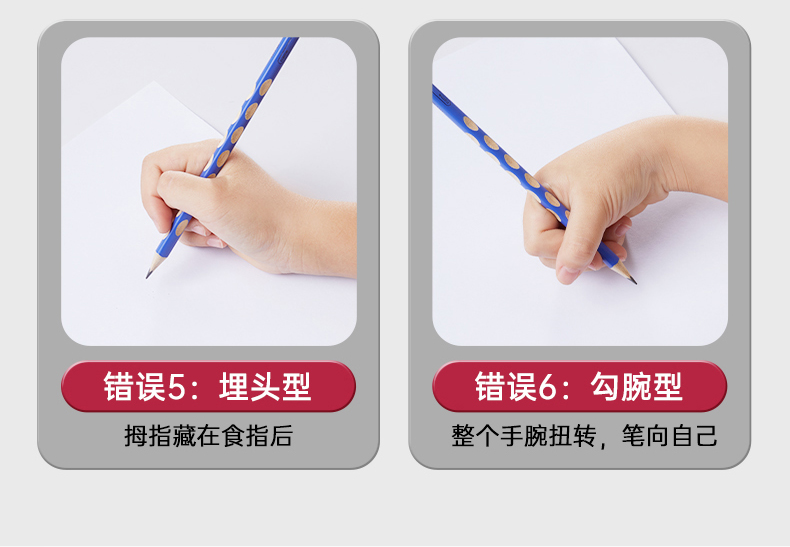 错误5：埋头型

拇指藏在食指后

错误6：勾腕型

整个手腕扭转，笔向自己