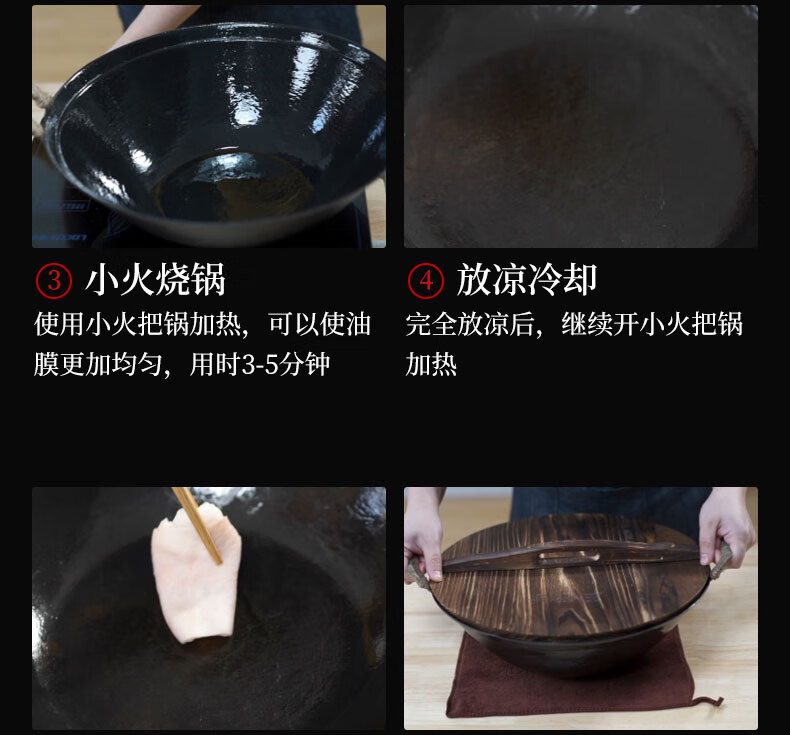 ③ 小火烧锅
使用小火把锅加热，可以使油膜更加均匀，用时3-5分钟

④ 放凉冷却
完全放凉后，继续开小火把锅加热