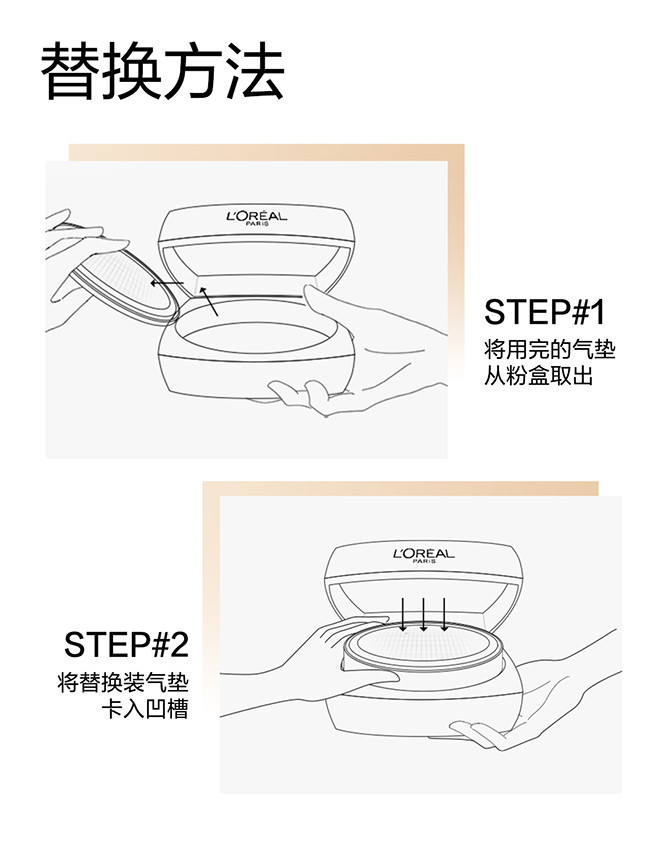 替换方法

L'ORÉAL PARIS

STEP#1
将用完的气垫
从粉盒取出

L'ORÉAL PARIS

STEP#2
将替换装气垫
卡入凹槽