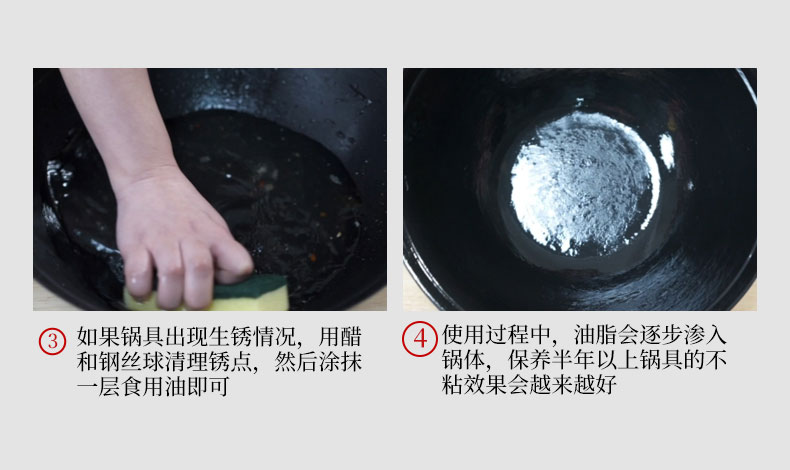 ③ 如果锅具出现生锈情况，用醋和钢丝球清理锈点，然后涂抹一层食用油即可

④ 使用过程中，油脂会逐步渗入锅体，保养半年以上锅具的不粘效果会越来越好