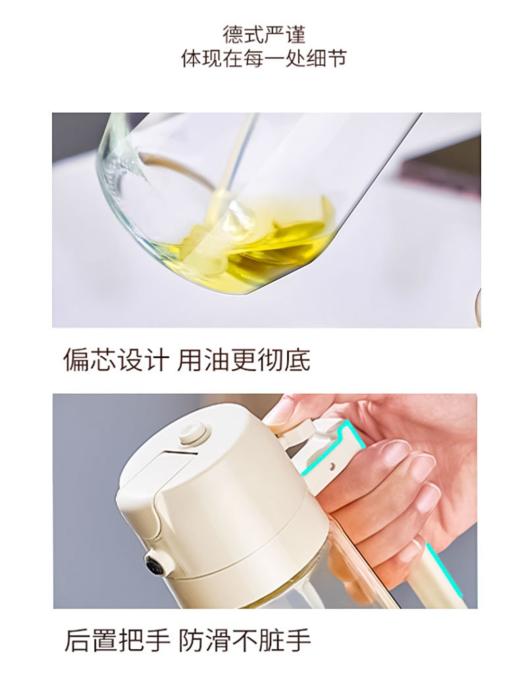 德式严谨
体现在每一处细节

偏芯设计 用油更彻底

后置把手 防滑不脏手