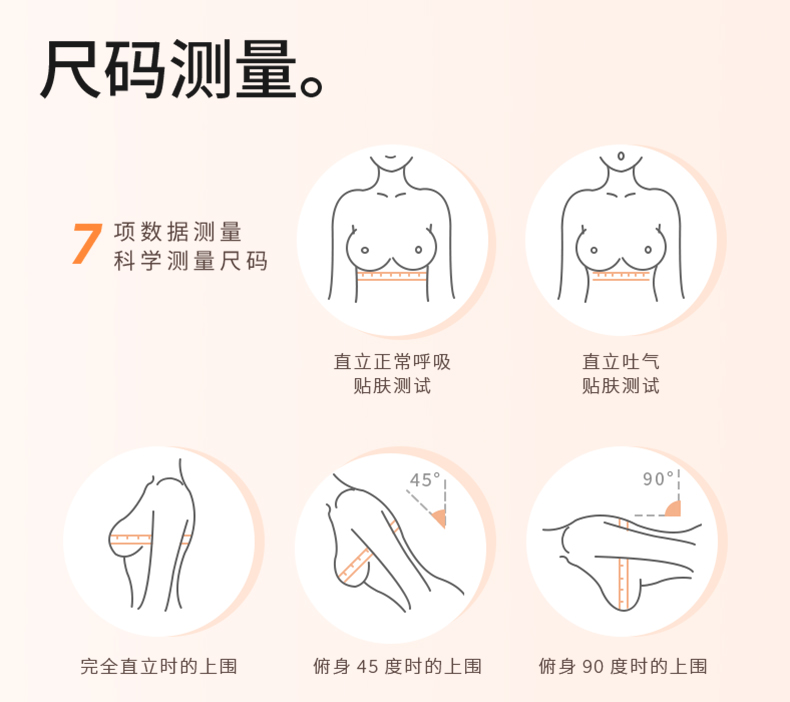 尺码测量。

7 项数据测量
科学测量尺码

直立正常呼吸
贴肤测试

直立吐气
贴肤测试

45°

90°

完全直立时的上围

俯身 45 度时的上围

俯身 90 度时的上围