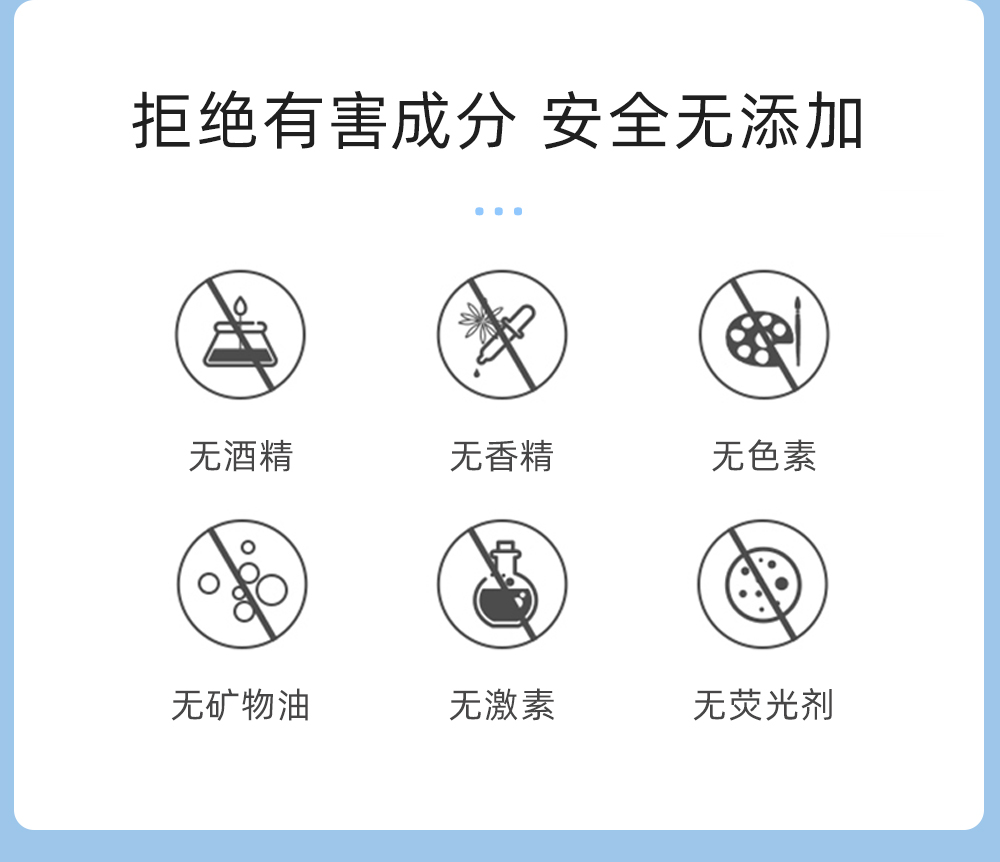 拒绝有害成分 安全无添加

无酒精 无香精 无色素

无矿物油 无激素 无荧光剂