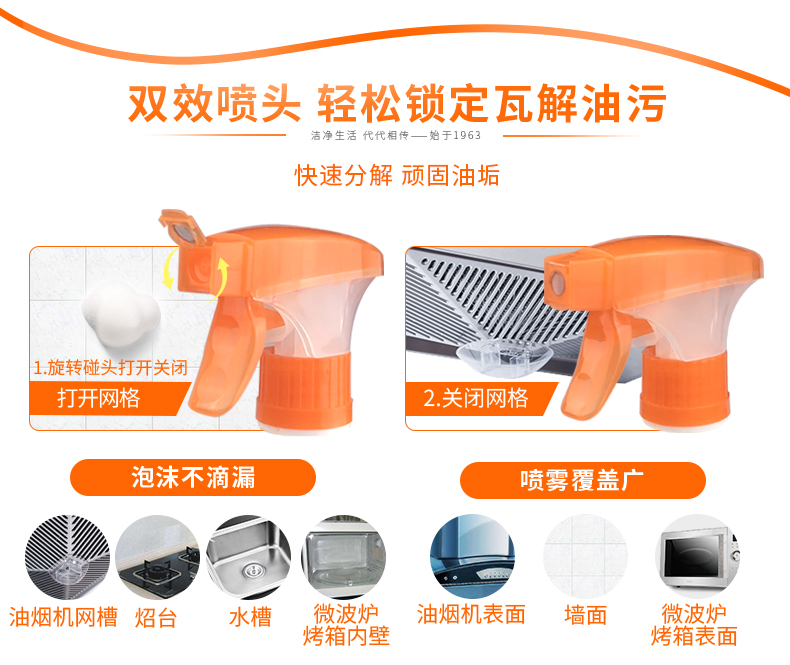 双效喷头 轻松锁定瓦解油污

洁净生活 代代相传——始于1963

快速分解 顽固油垢

1.旋转碰头打开关闭

打开网格

2.关闭网格

泡沫不滴漏

喷雾覆盖广

油烟机网槽

炤台

水槽

微波炉
烤箱内壁

油烟机表面

墙面

微波炉
烤箱表面