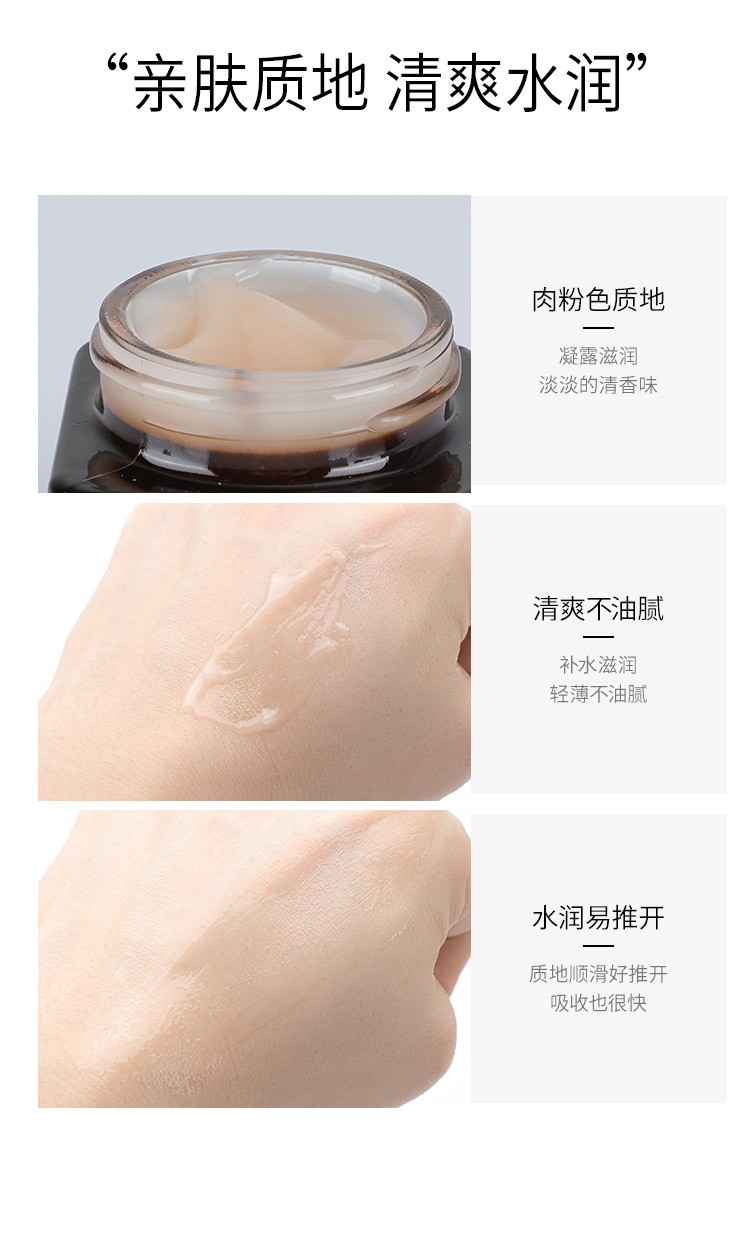 “亲肤质地 清爽水润”

肉粉色质地

凝露滋润
淡淡的清香味

清爽不油腻

补水滋润
轻薄不油腻

水润易推开

质地顺滑好推开
吸收也很快