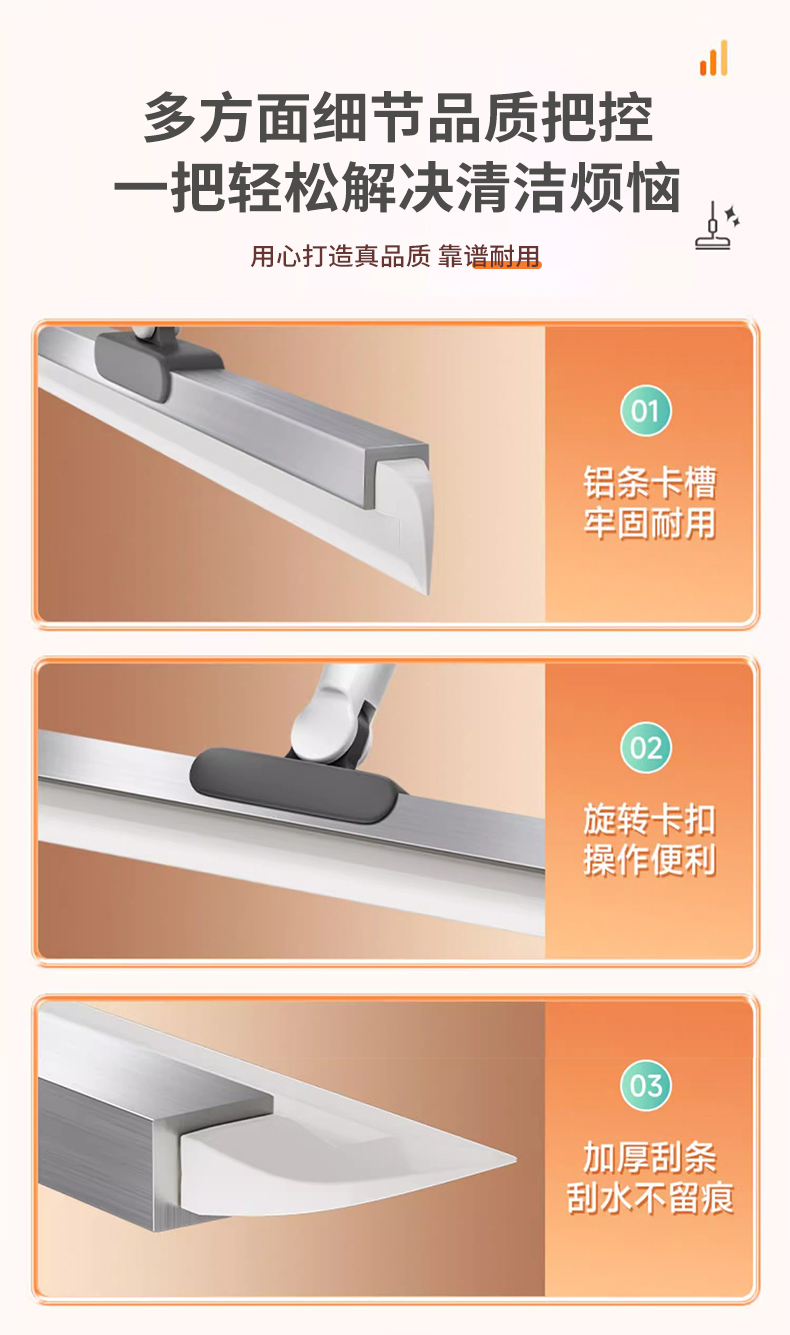 多方面细节品质把控
一把轻松解决清洁烦恼

用心打造真品质 靠谱耐用

01

铝条卡槽
牢固耐用

02

旋转卡扣
操作便利

03

加厚刮条
刮水不留痕