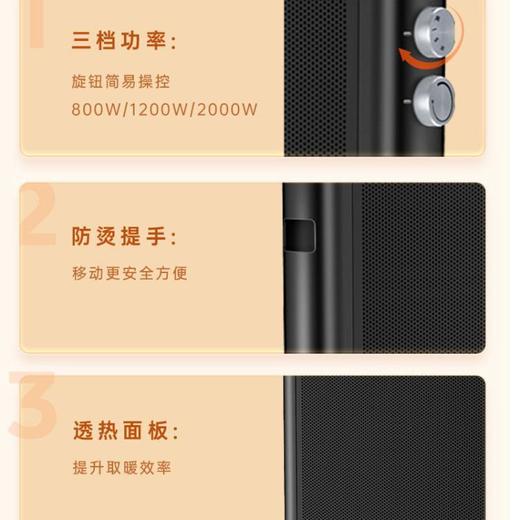 1

三档功率:

旋钮简易操控

800W/1200W/2000W

2

防烫提手:

移动更安全方便

3

透热面板:

提升取暖效率