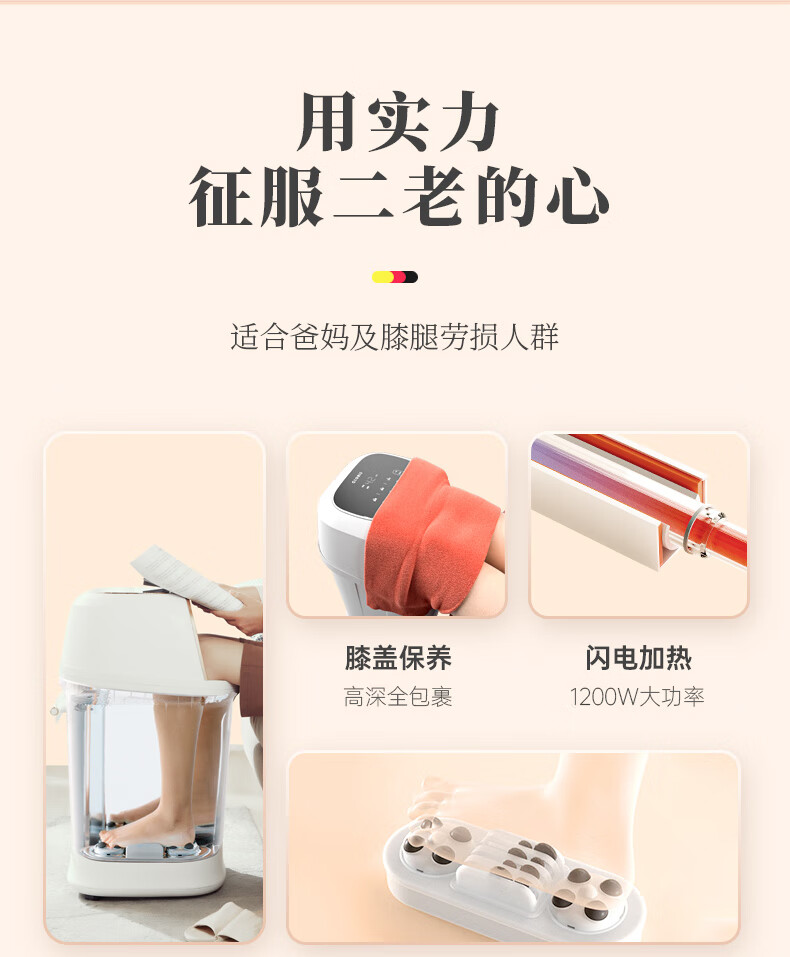 用实力
征服二老的心

适合爸妈及膝腿劳损人群

膝盖保养
高深全包裹

闪电加热
1200W大功率