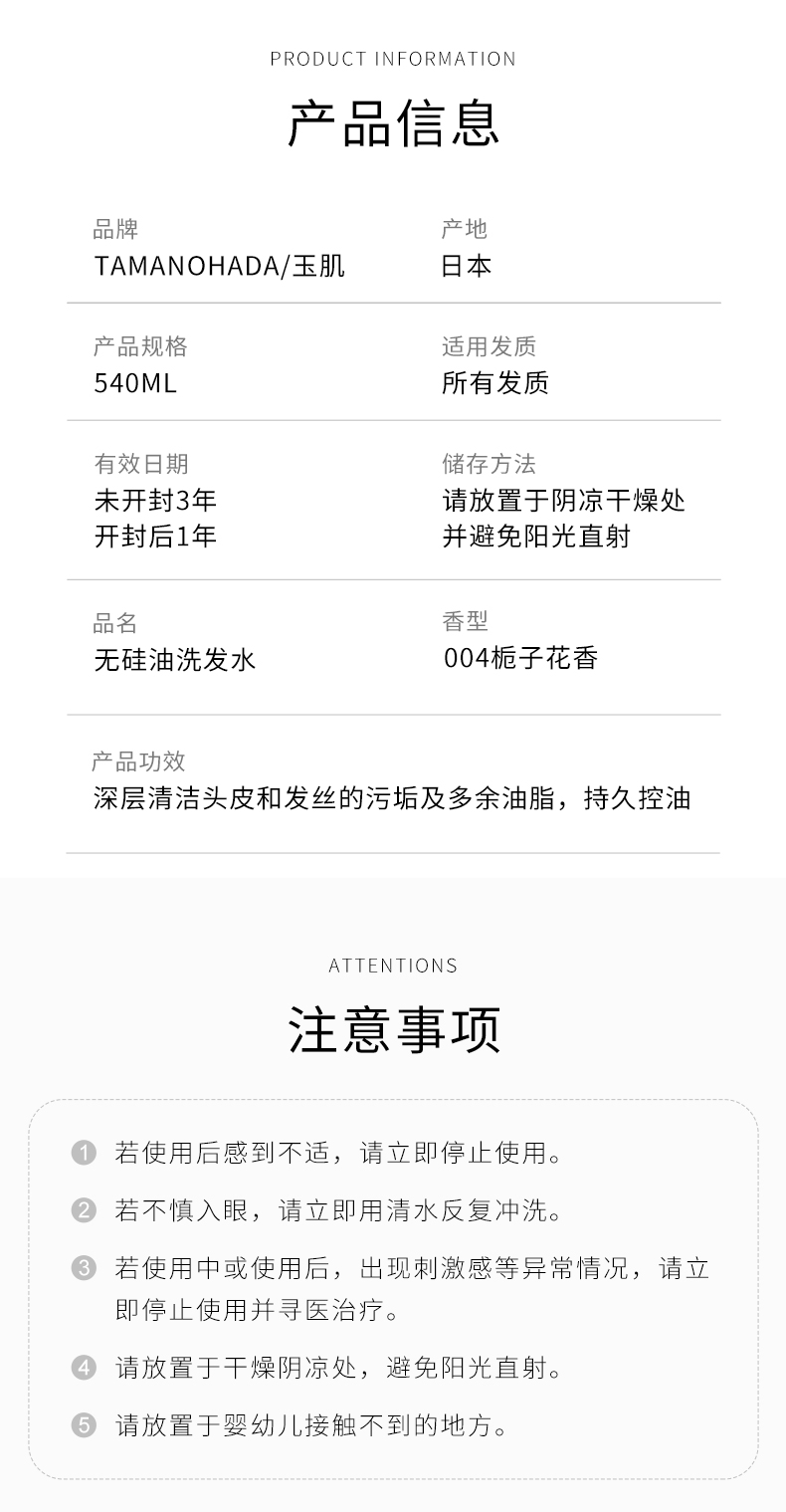 PRODUCT INFORMATION

产品信息

品牌
TAMANOHADA/玉肌

产地
日本

产品规格
540ML

适用发质
所有发质

有效日期
未开封3年
开封后1年

储存方法
请放置于阴凉干燥处
并避免阳光直射

品名
无硅油洗发水

香型
004栀子花香

产品功效
深层清洁头皮和发丝的污垢及多余油脂，持久控油

ATTENTIONS

注意事项

1 若使用后感到不适，请立即停止使用。

2 若不慎入眼，请立即用清水反复冲洗。

3 若使用中或使用后，出现刺激感等异常情况，请立即停止使用并寻医治疗。

4 请放置于干燥阴凉处，避免阳光直射。

5 请放置于婴幼儿接触不到的地方。